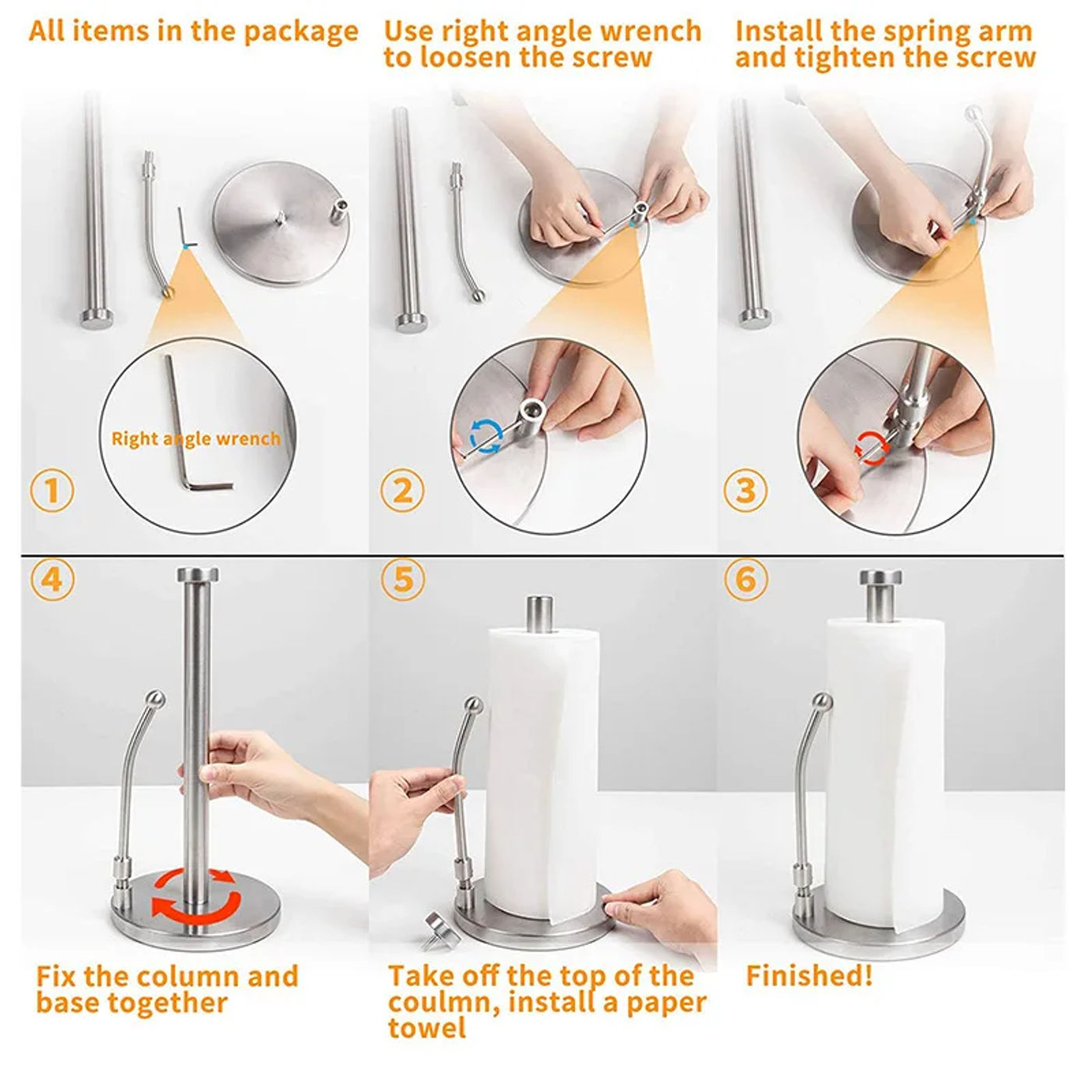 All items in the package

Right angle wrench

①

Use right angle wrench to loosen the screw

②

Install the spring arm and tighten the screw

③

④

Fix the column and base together

⑤

Take off the top of the coulmn, install a paper towel

⑥

Finished!