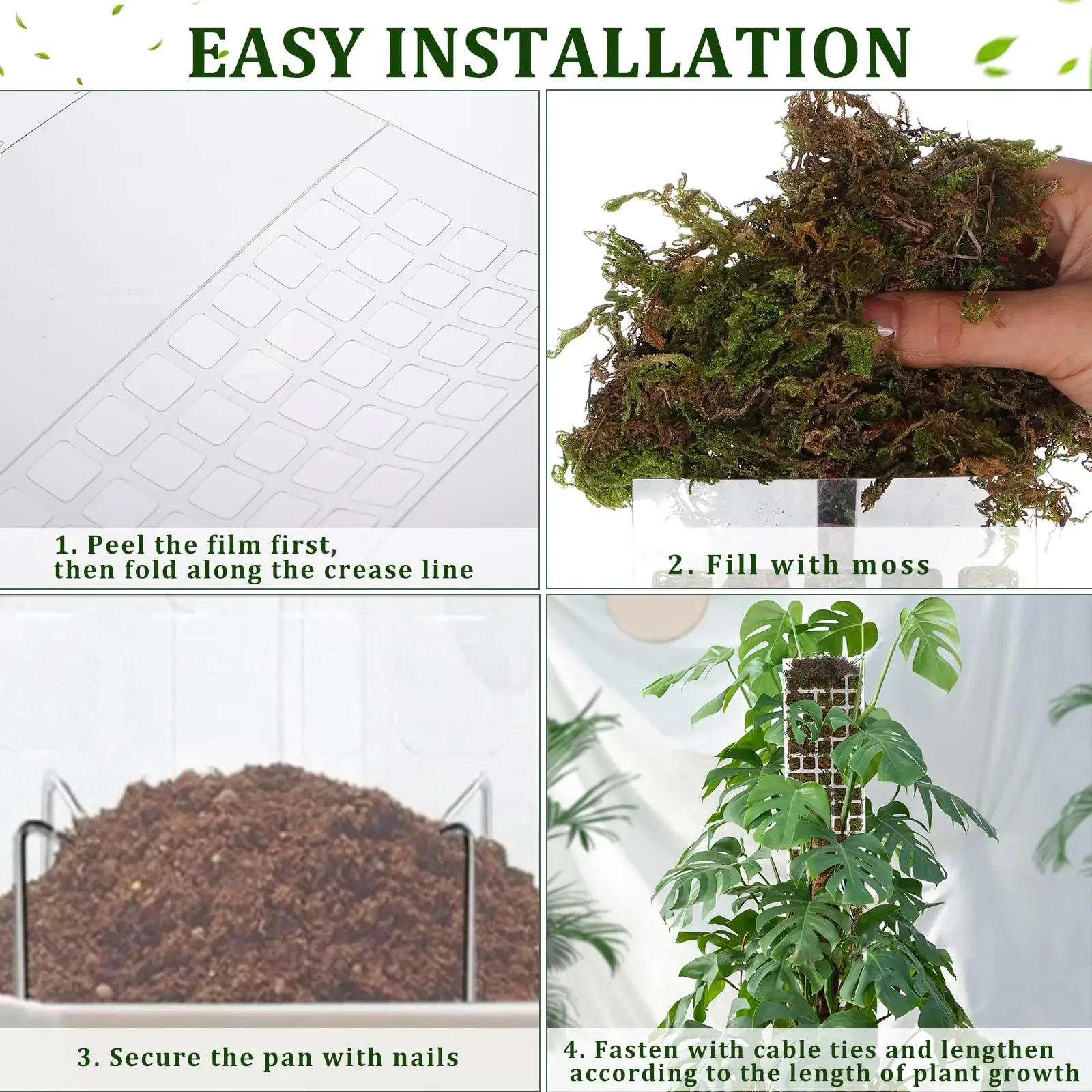 EASY INSTALLATION

1. Peel the film first, then fold along the crease line

2. Fill with moss

3. Secure the pan with nails

4. Fasten with cable ties and lengthen according to the length of plant growth