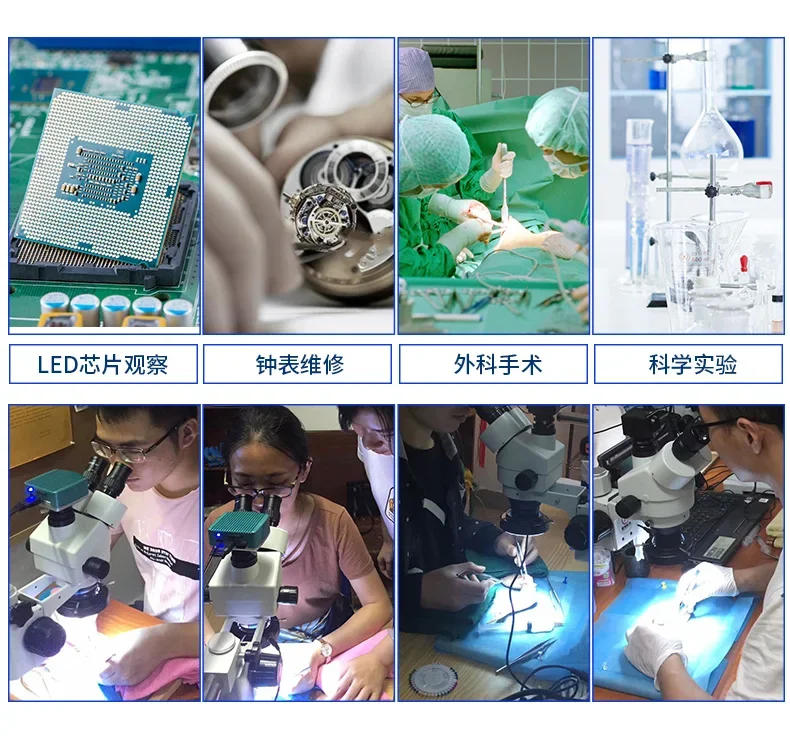 LED芯片观察

钟表维修

外科手术

科学实验