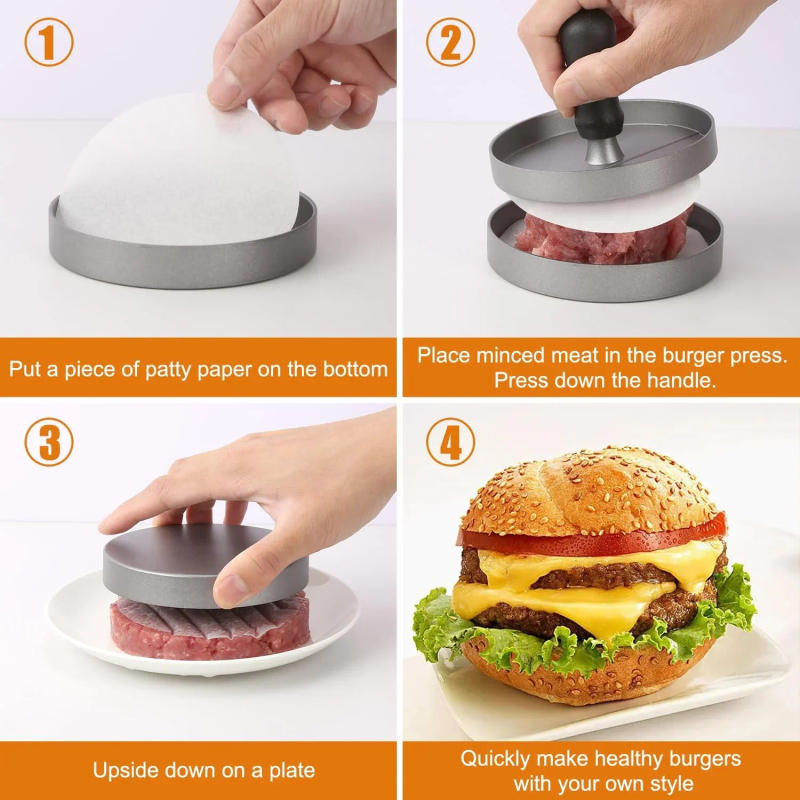 1

Put a piece of patty paper on the bottom

2

Place minced meat in the burger press. Press down the handle.

3

Upside down on a plate

4

Quickly make healthy burgers with your own style