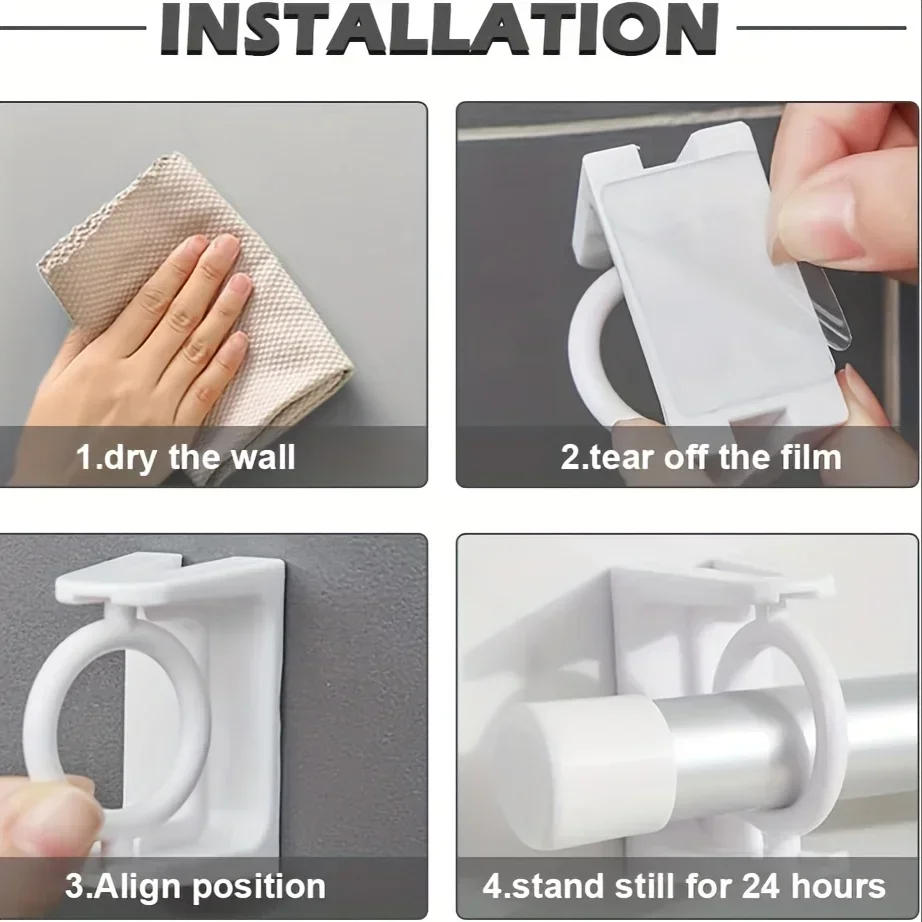 INSTALLATION

1.dry the wall

2.tear off the film

3.Align position

4.stand still for 24 hours