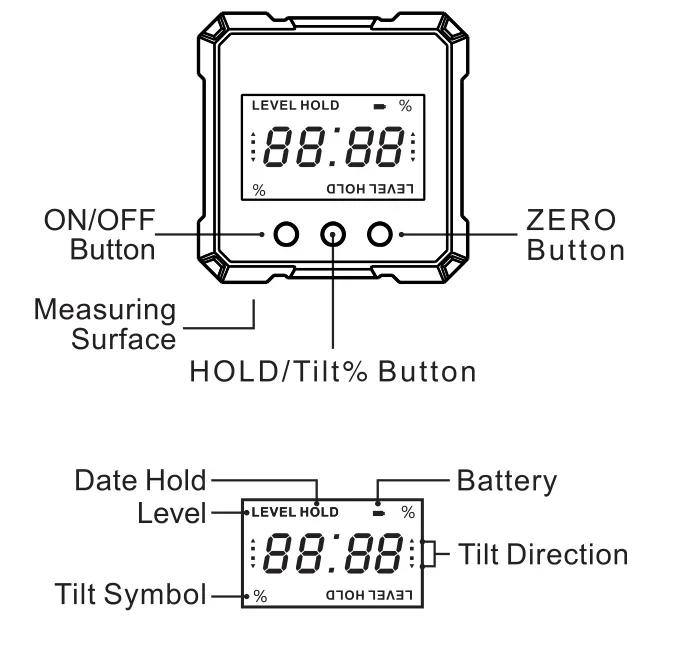 LEVEL HOLD %

88:88

% LEVEL HOLD

ON/OFF Button

ZERO Button

Measuring Surface

HOLD/Tilt% Button

Date Hold

Level

Battery

LEVEL HOLD %

88:88

Tilt Direction

Tilt Symbol

% LEVEL HOLD