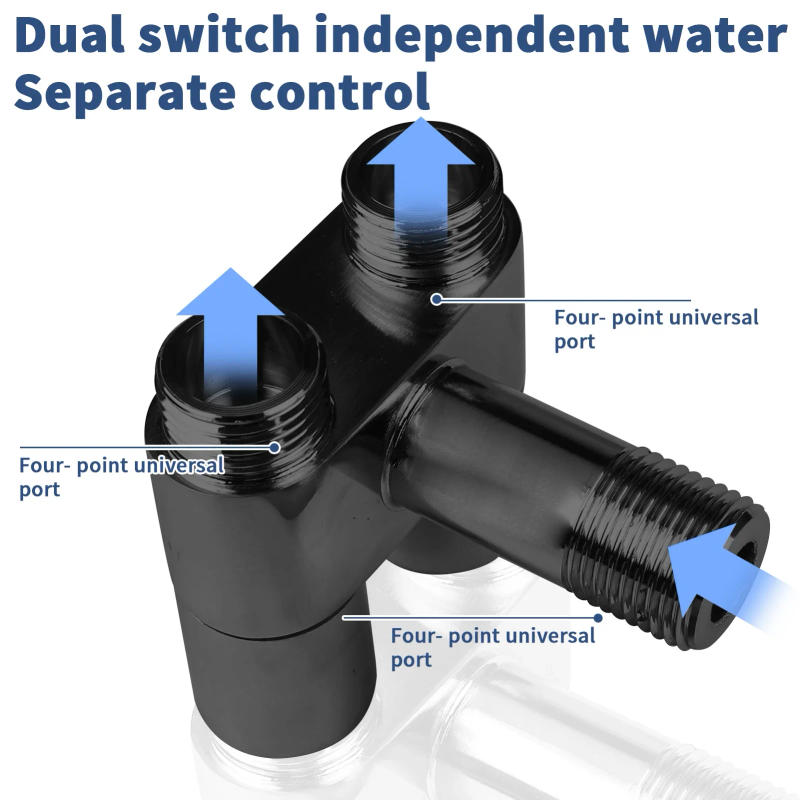 Dual switch independent water
Separate control

Four- point universal port

Four- point universal port

Four- point universal port