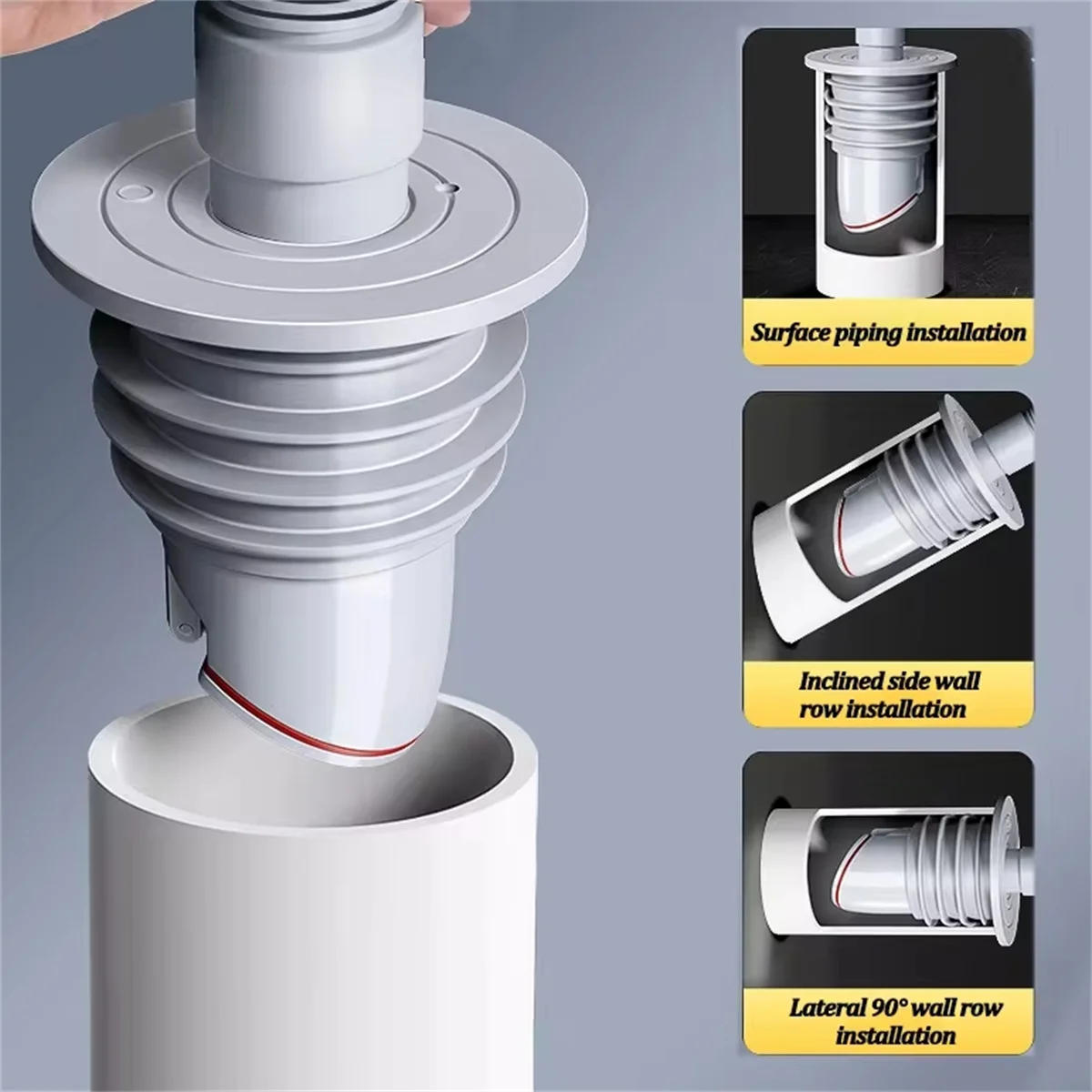 Surface piping installation

Inclined side wall row installation

Lateral 90° wall row installation