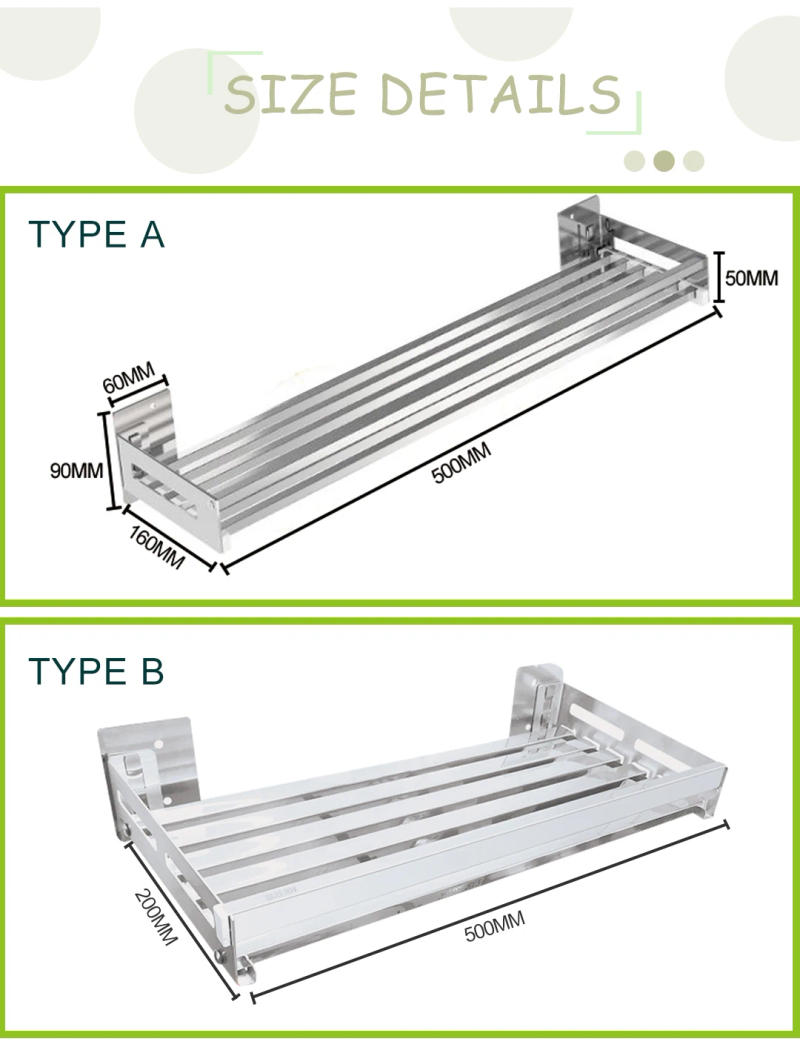 SIZE DETAILS

TYPE A

50MM

60MM

90MM

500MM

160MM

TYPE B

200MM

500MM