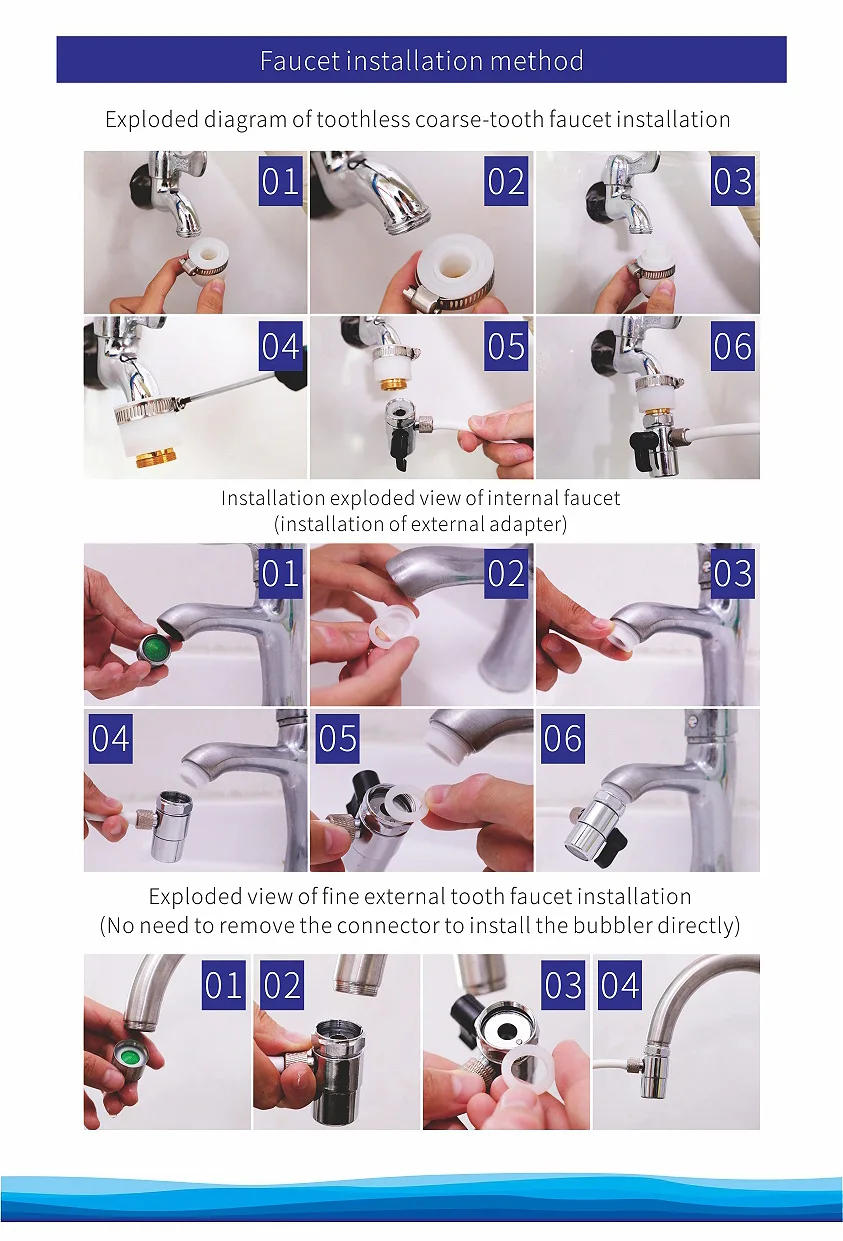 Faucet installation method

Exploded diagram of toothless coarse-tooth faucet installation

01 02 03

04 05 06

Installation exploded view of internal faucet
(installation of external adapter)

01 02 03

04 05 06

Exploded view of fine external tooth faucet installation
(No need to remove the connector to install the bubbler directly)

01 02 03 04