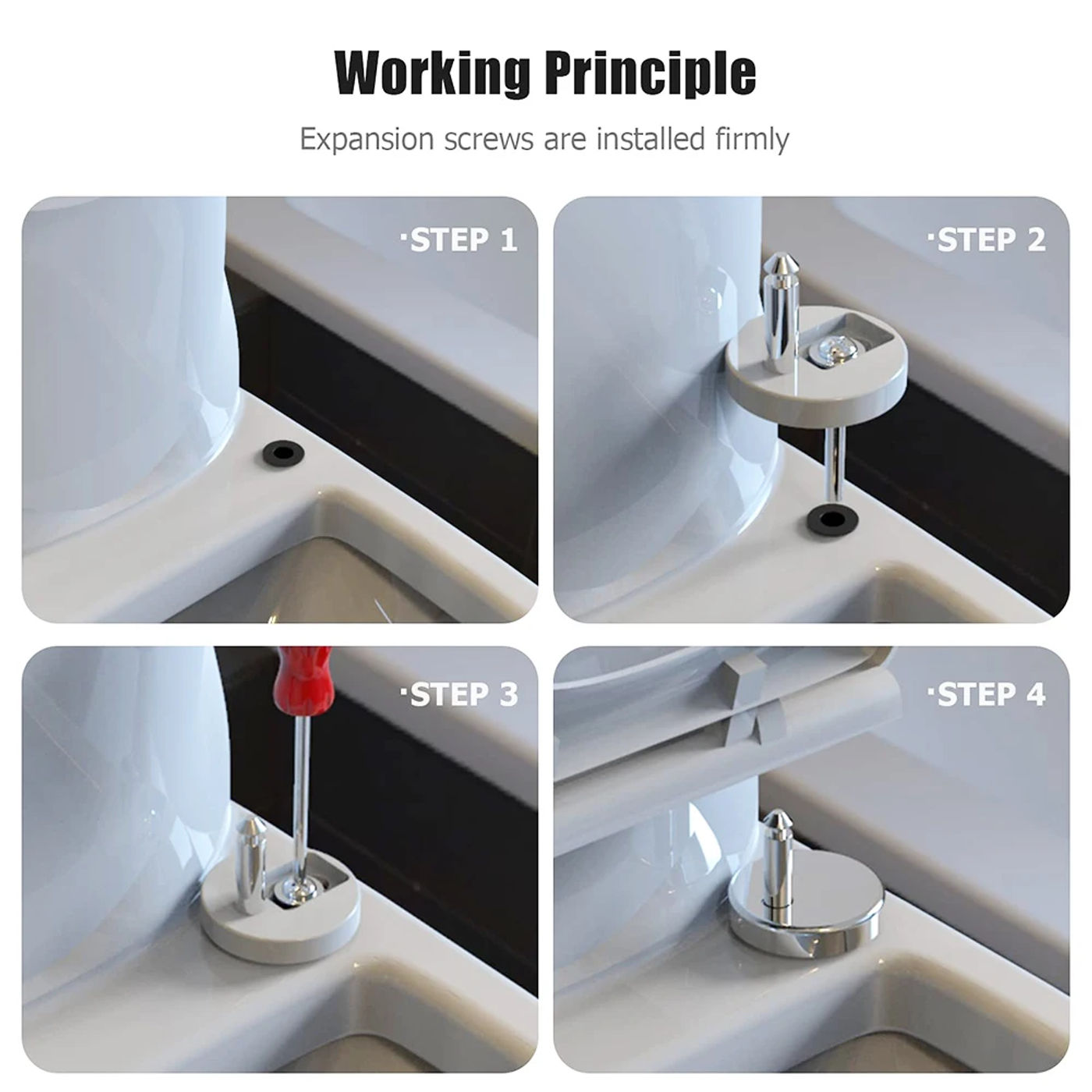 Working Principle

Expansion screws are installed firmly

·STEP 1

·STEP 2

·STEP 3

·STEP 4