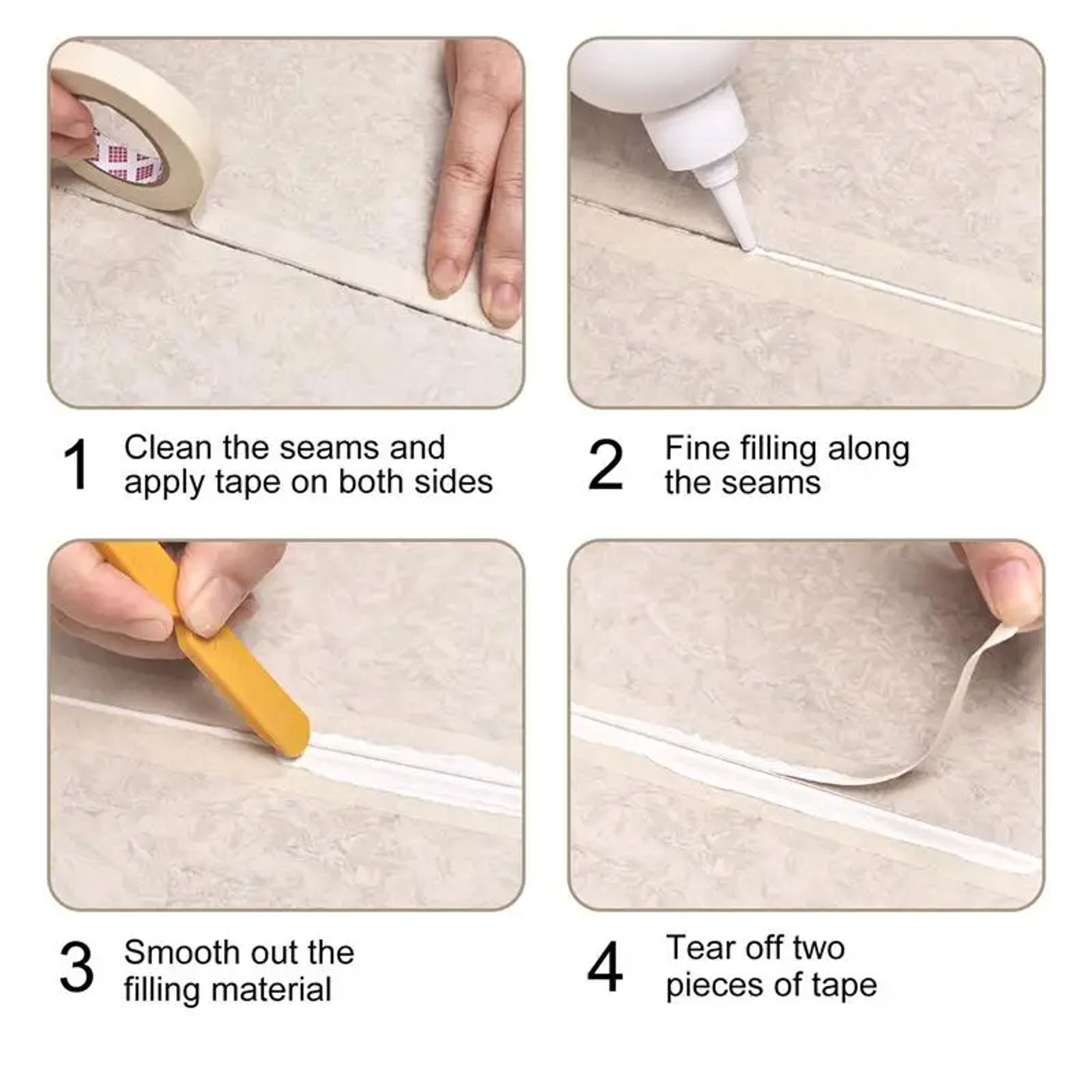 1 Clean the seams and apply tape on both sides

2 Fine filling along the seams

3 Smooth out the filling material

4 Tear off two pieces of tape