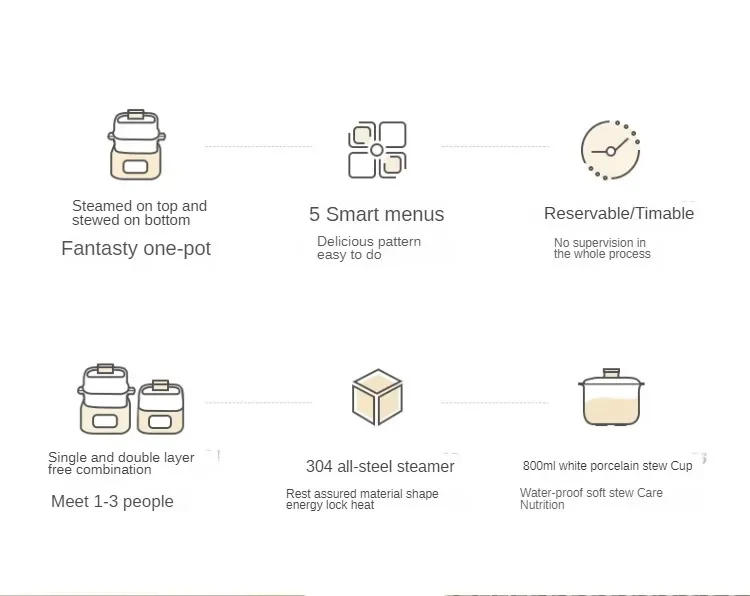 Steamed on top and stewed on bottom

Fantasty one-pot

5 Smart menus

Delicious pattern easy to do

Reservable/Timable

No supervision in the whole process

Single and double layer free combination

Meet 1-3 people

304 all-steel steamer

Rest assured material shape energy lock heat

800ml white porcelain stew Cup

Water-proof soft stew Care Nutrition