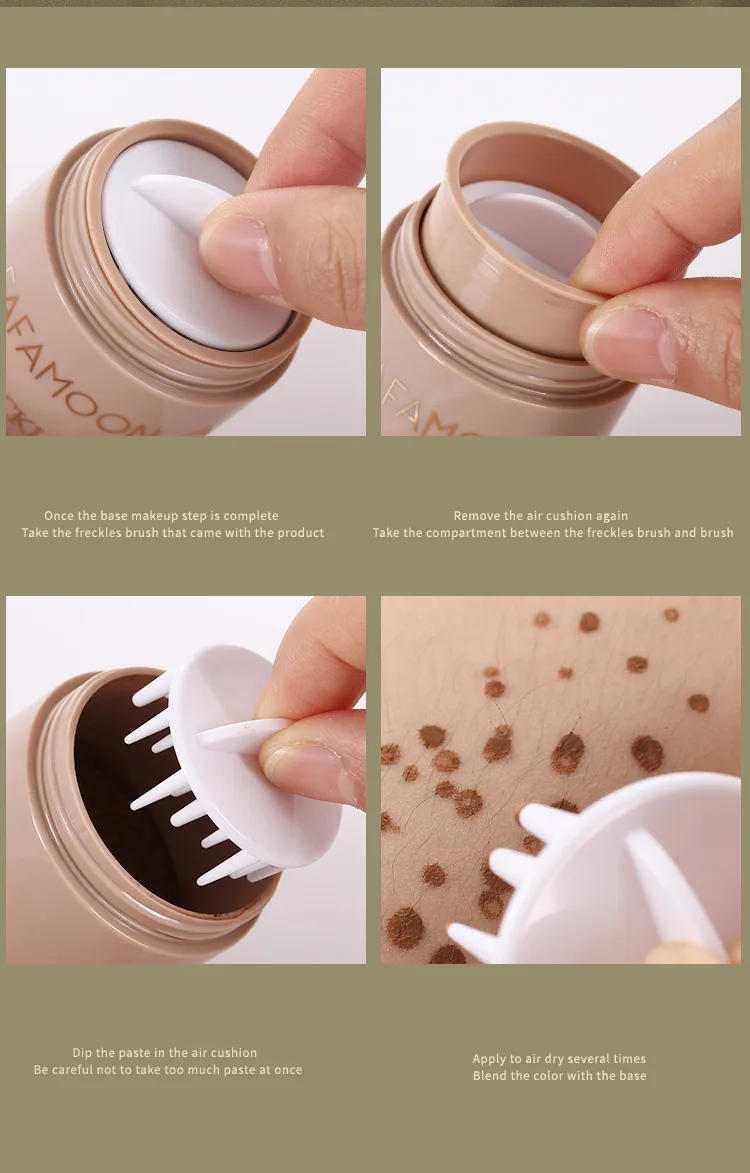 FAFAMOON

FAMO

Once the base makeup step is complete
Take the freckles brush that came with the product

Remove the air cushion again
Take the compartment between the freckles brush and brush

Dip the paste in the air cushion
Be careful not to take too much paste at once

Apply to air dry several times
Blend the color with the base