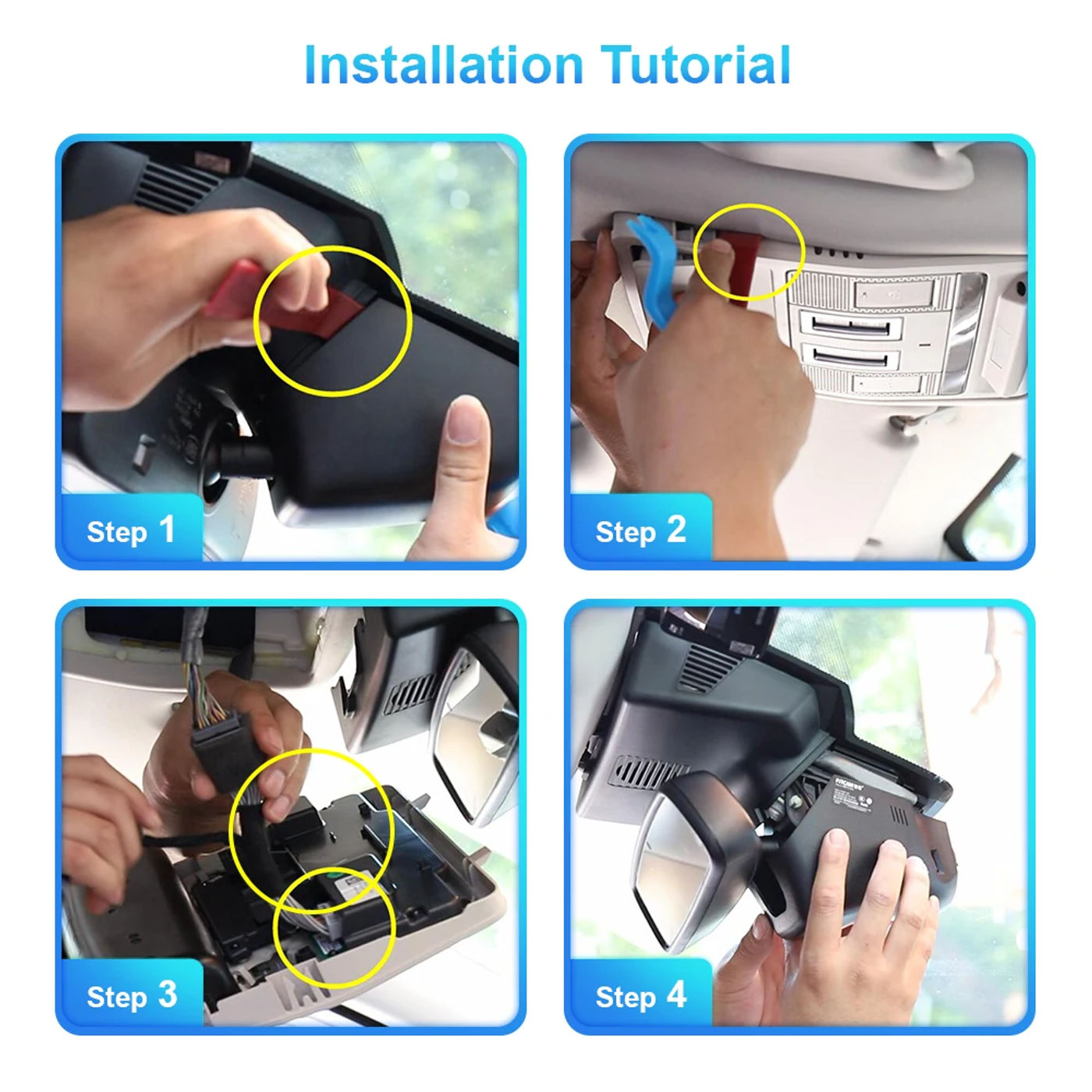 Installation Tutorial

Step 1

Step 2

Step 3

Step 4