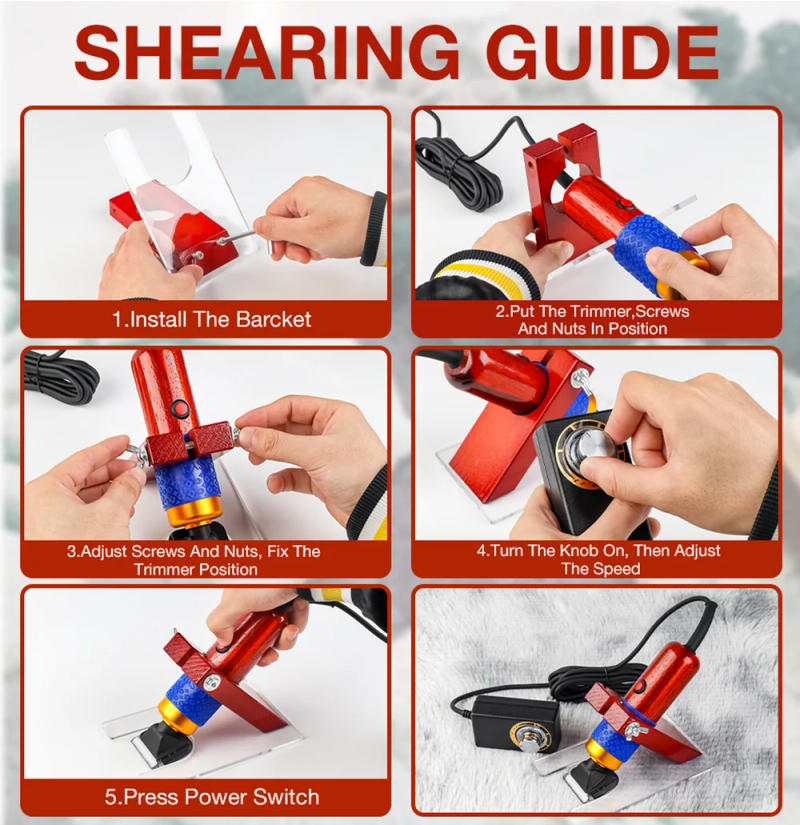 SHEARING GUIDE

1.Install The Barcket

2.Put The Trimmer,Screws And Nuts In Position

3.Adjust Screws And Nuts, Fix The Trimmer Position

4.Turn The Knob On, Then Adjust The Speed

5.Press Power Switch