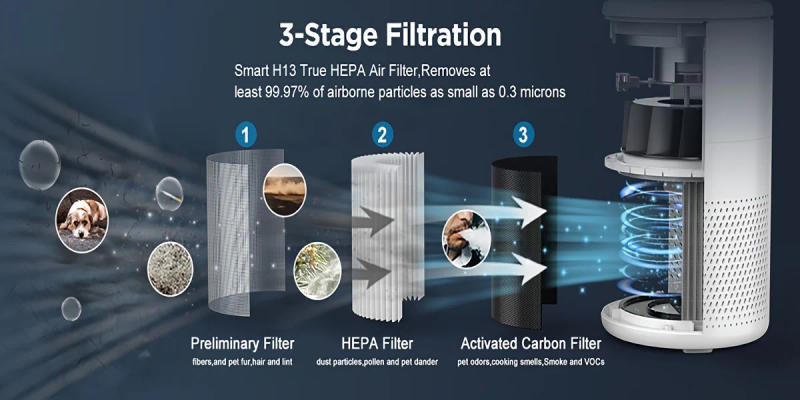 3-Stage Filtration

Smart H13 True HEPA Air Filter,Removes at least 99.97% of airborne particles as small as 0.3 microns

1

2

3

Preliminary Filter
fibers,and pet fur,hair and lint

HEPA Filter
dust particles,pollen and pet dander

Activated Carbon Filter
pet odors,cooking smells,Smoke and VOCs