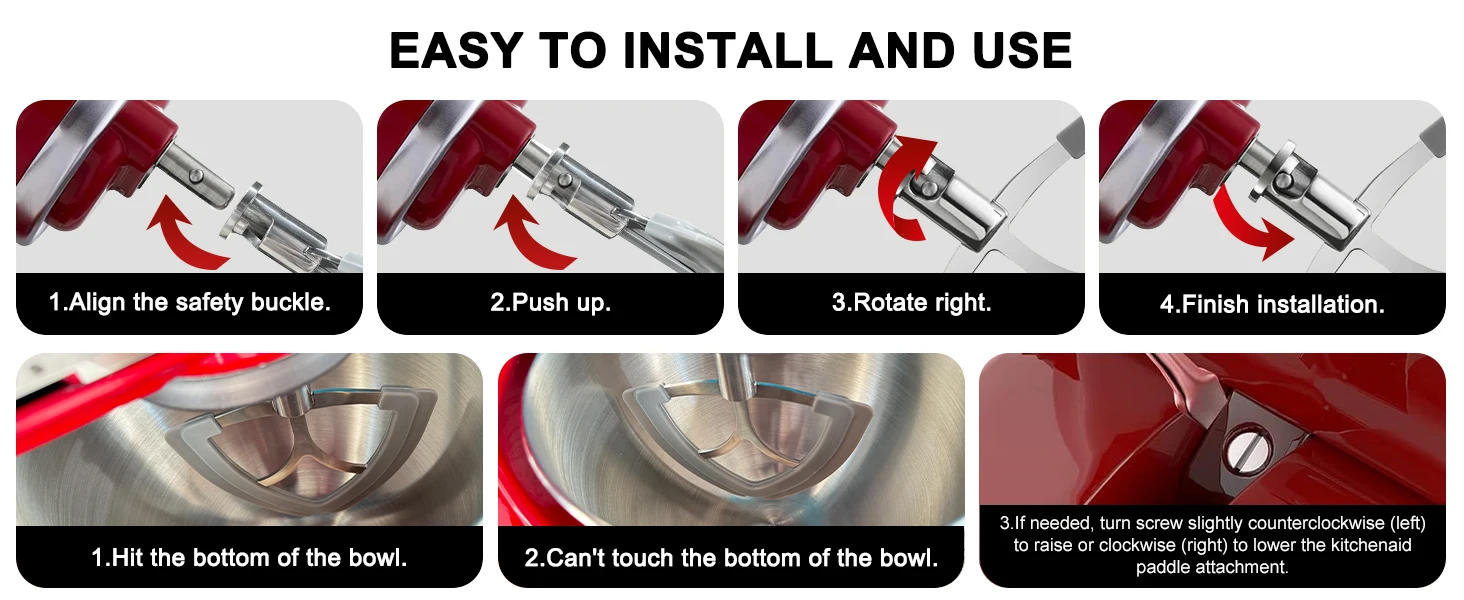 EASY TO INSTALL AND USE

1.Align the safety buckle.

2.Push up.

3.Rotate right.

4.Finish installation.

1.Hit the bottom of the bowl.

2.Can't touch the bottom of the bowl.

3.If needed, turn screw slightly counterclockwise (left) to raise or clockwise (right) to lower the kitchenaid paddle attachment.