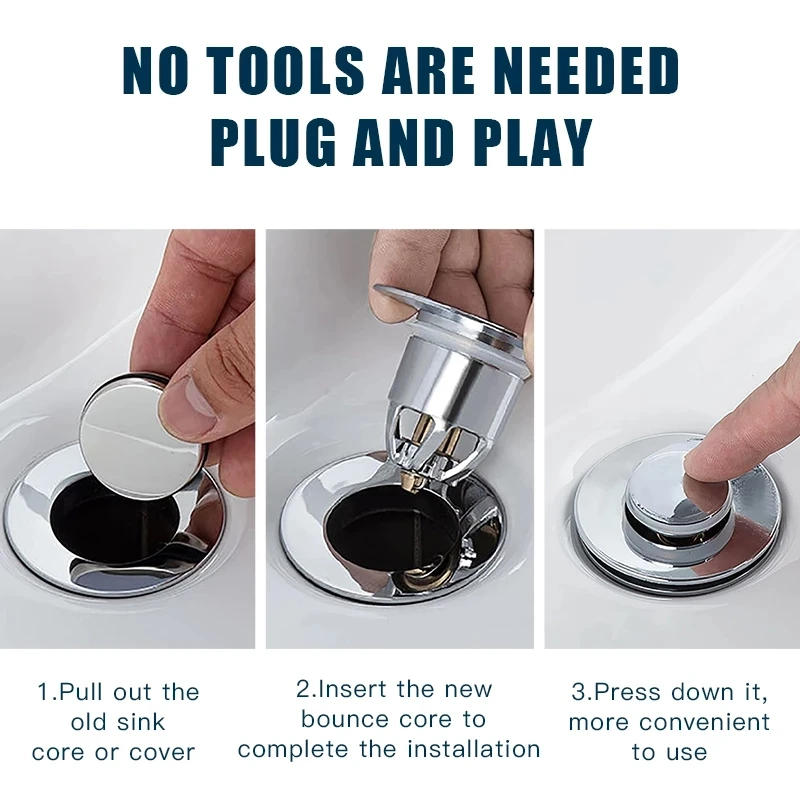 NO TOOLS ARE NEEDED
PLUG AND PLAY

1.Pull out the old sink core or cover

2.Insert the new bounce core to complete the installation

3.Press down it, more convenient to use