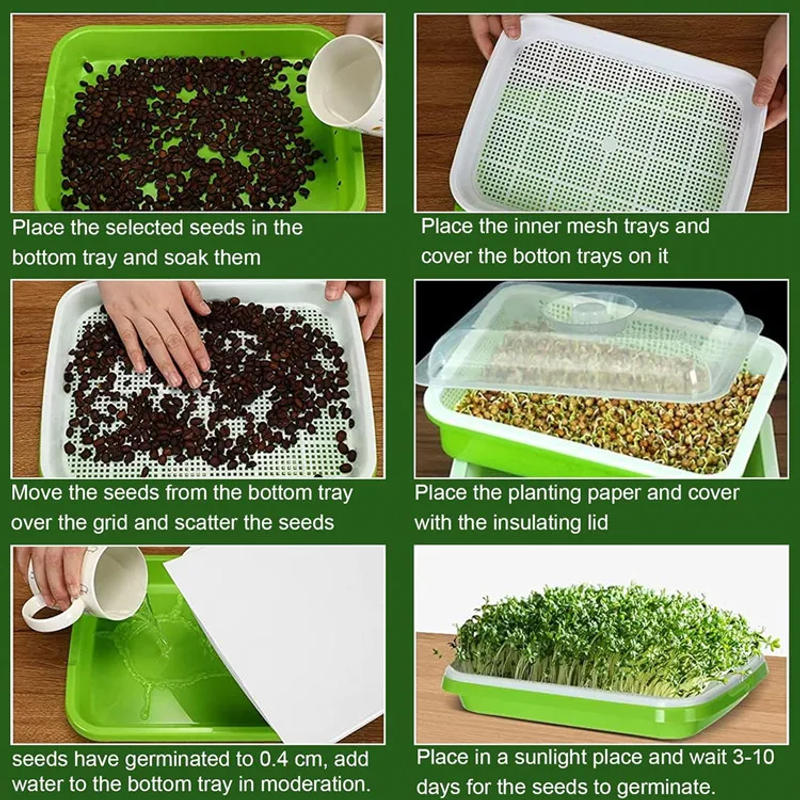 Place the selected seeds in the bottom tray and soak them

Place the inner mesh trays and cover the botton trays on it

Move the seeds from the bottom tray over the grid and scatter the seeds

Place the planting paper and cover with the insulating lid

seeds have germinated to 0.4 cm, add water to the bottom tray in moderation.

Place in a sunlight place and wait 3-10 days for the seeds to germinate.