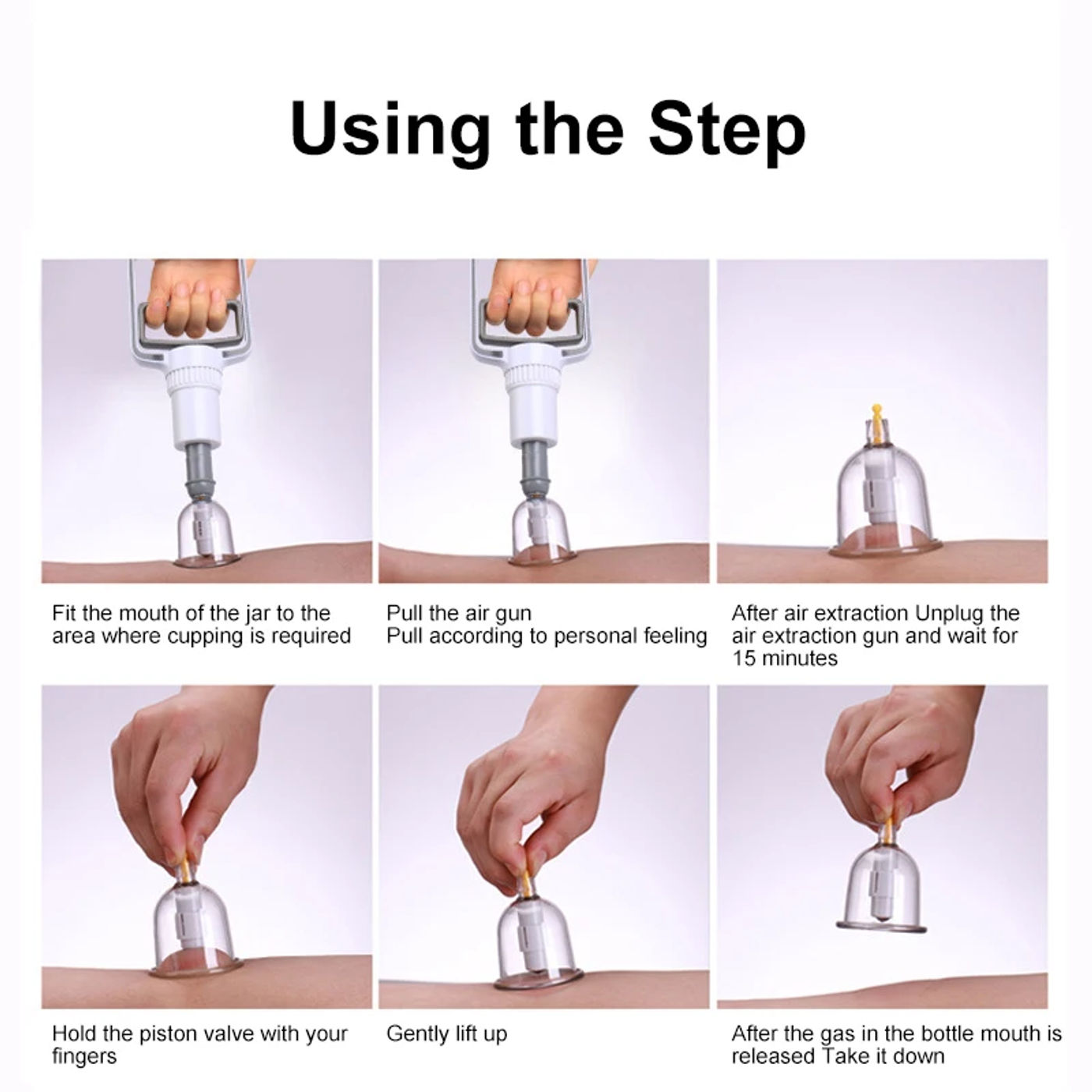 Using the Step

Fit the mouth of the jar to the area where cupping is required

Pull the air gun
Pull according to personal feeling

After air extraction Unplug the air extraction gun and wait for 15 minutes

Hold the piston valve with your fingers

Gently lift up

After the gas in the bottle mouth is released Take it down