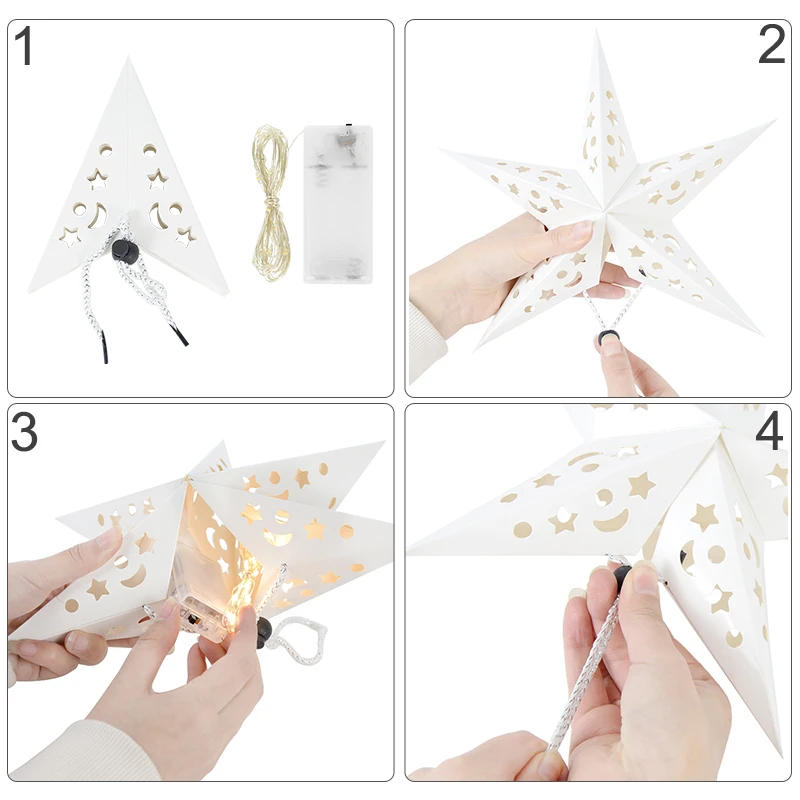 1

2

3

4