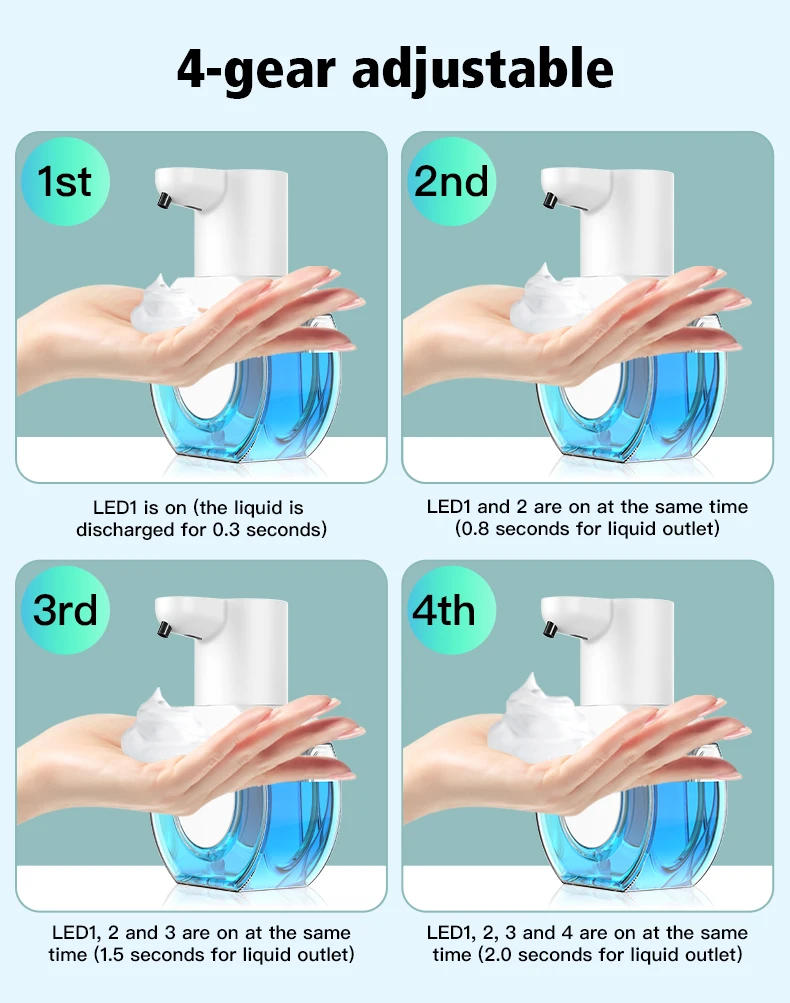 4-gear adjustable

1st

LED1 is on (the liquid is discharged for 0.3 seconds)

2nd

LED1 and 2 are on at the same time (0.8 seconds for liquid outlet)

3rd

LED1, 2 and 3 are on at the same time (1.5 seconds for liquid outlet)

4th

LED1, 2, 3 and 4 are on at the same time (2.0 seconds for liquid outlet)