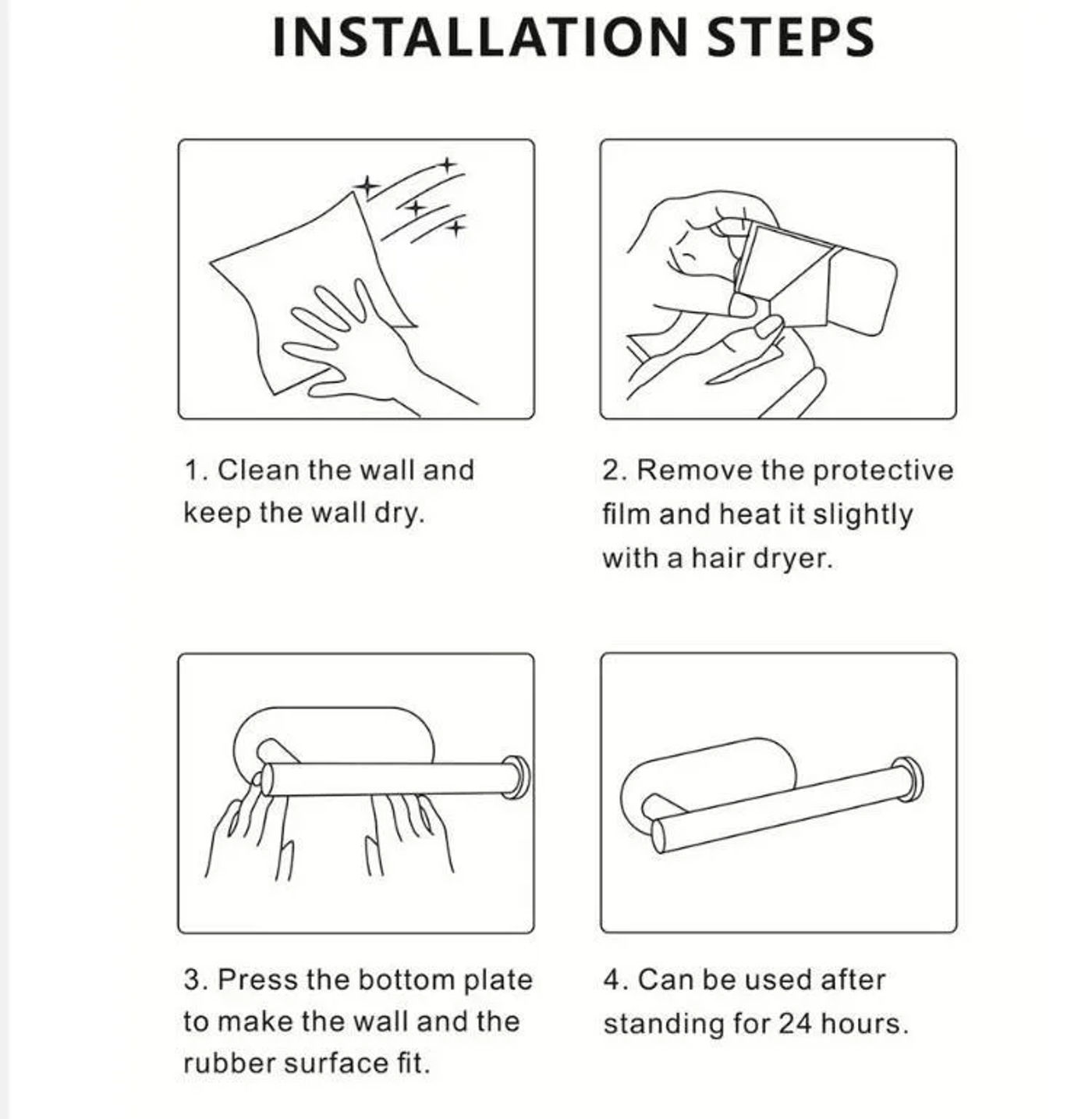 INSTALLATION STEPS

1. Clean the wall and keep the wall dry.

2. Remove the protective film and heat it slightly with a hair dryer.

3. Press the bottom plate to make the wall and the rubber surface fit.

4. Can be used after standing for 24 hours.