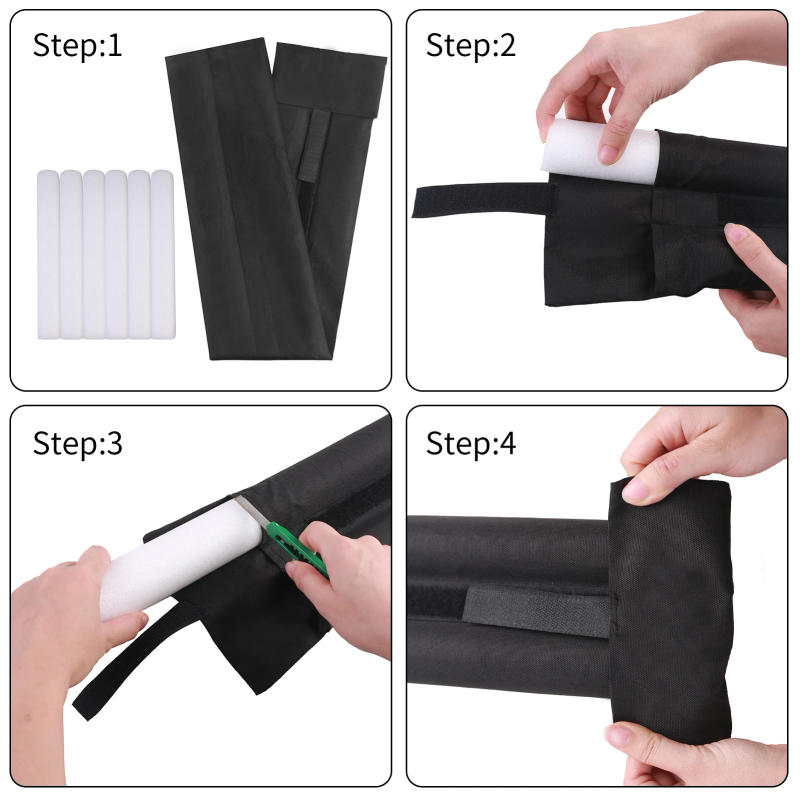 Step:1

Step:2

Step:3

Step:4