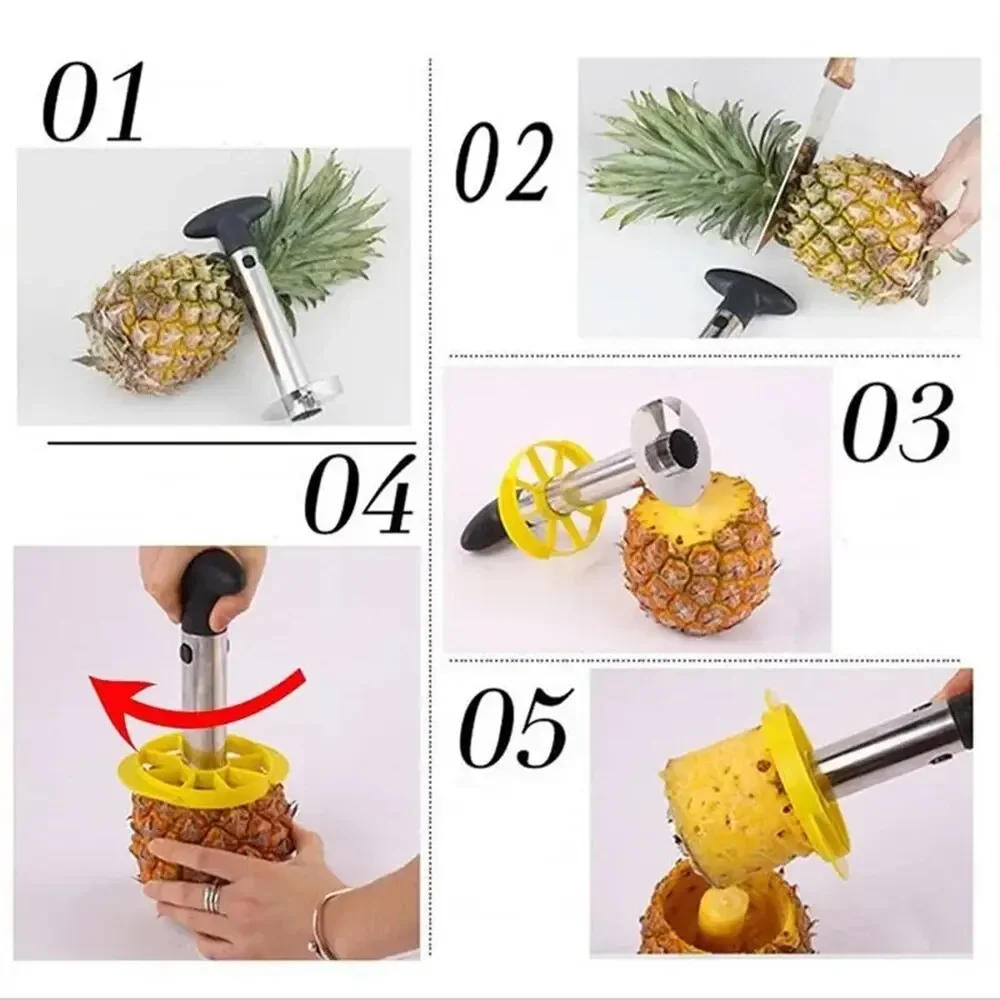 01

02

03

04

05