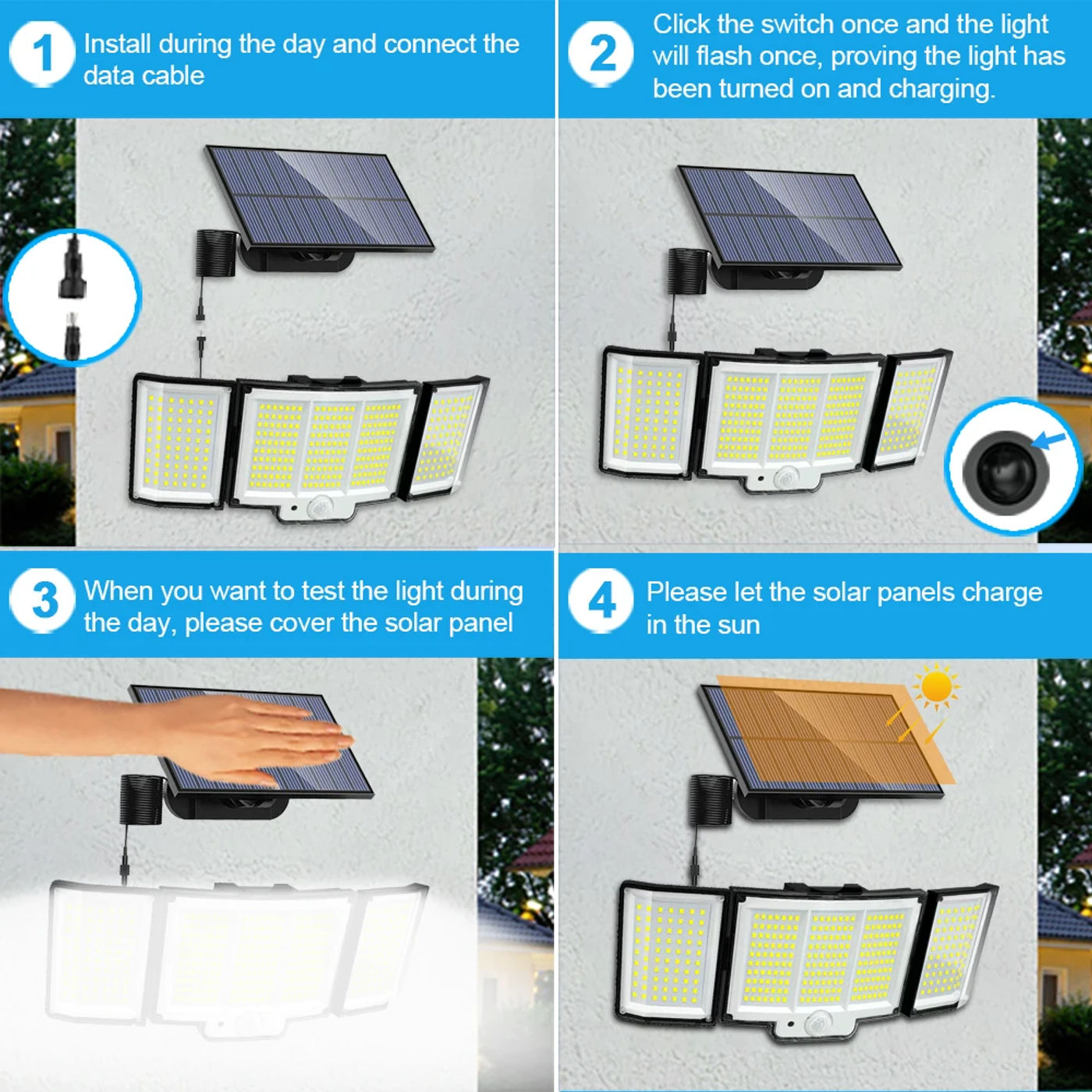 1 Install during the day and connect the data cable

2 Click the switch once and the light will flash once, proving the light has been turned on and charging.

3 When you want to test the light during the day, please cover the solar panel

4 Please let the solar panels charge in the sun