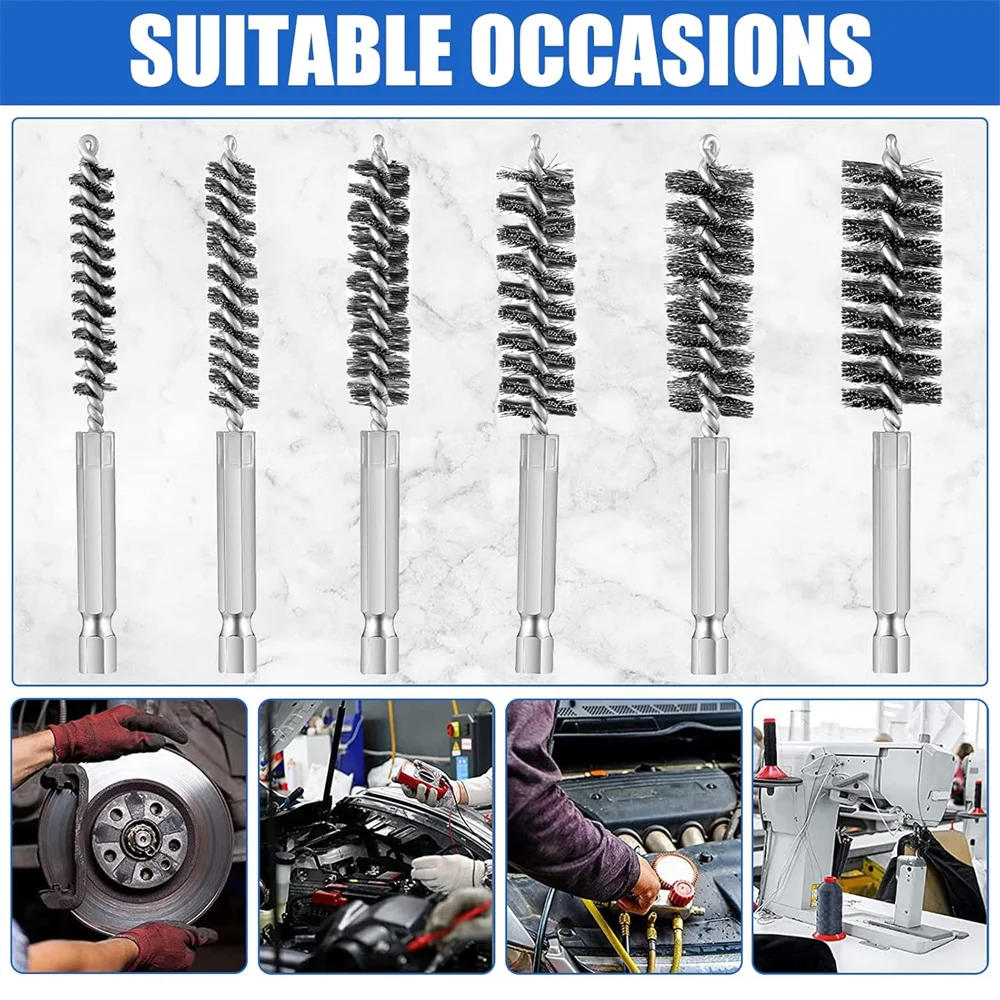 SUITABLE OCCASIONS