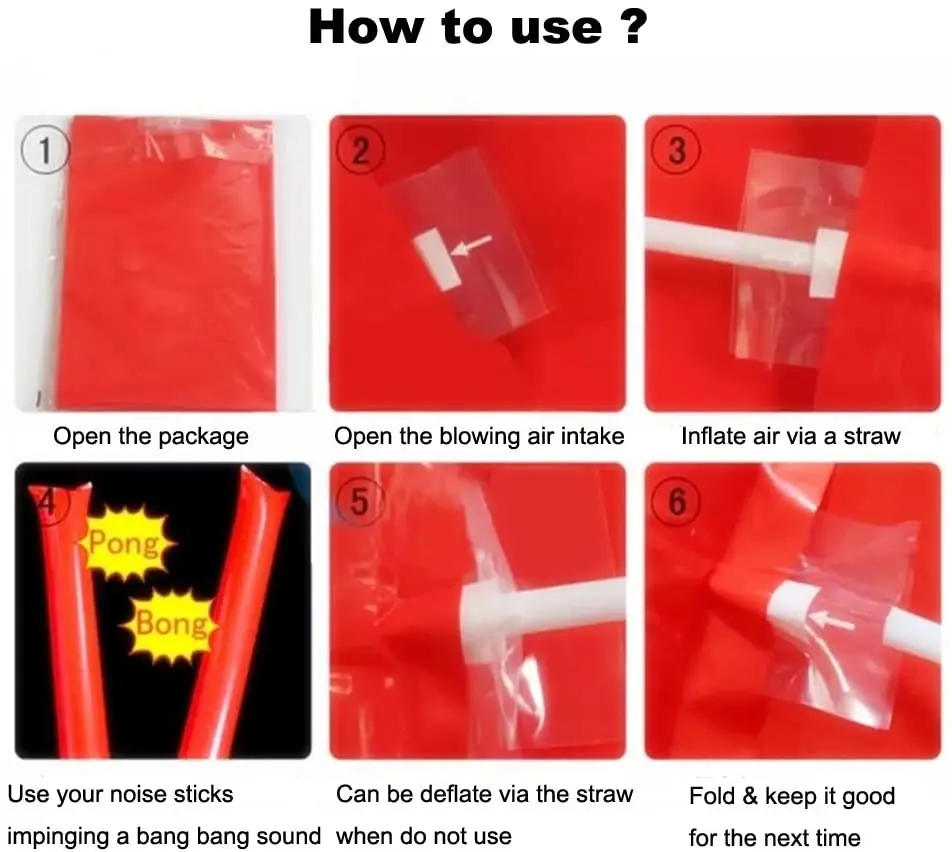 How to use ?

1

Open the package

2

Open the blowing air intake

3

Inflate air via a straw

4

Pong

Bong

Use your noise sticks impinging a bang bang sound

5

Can be deflate via the straw when do not use

6

Fold & keep it good for the next time