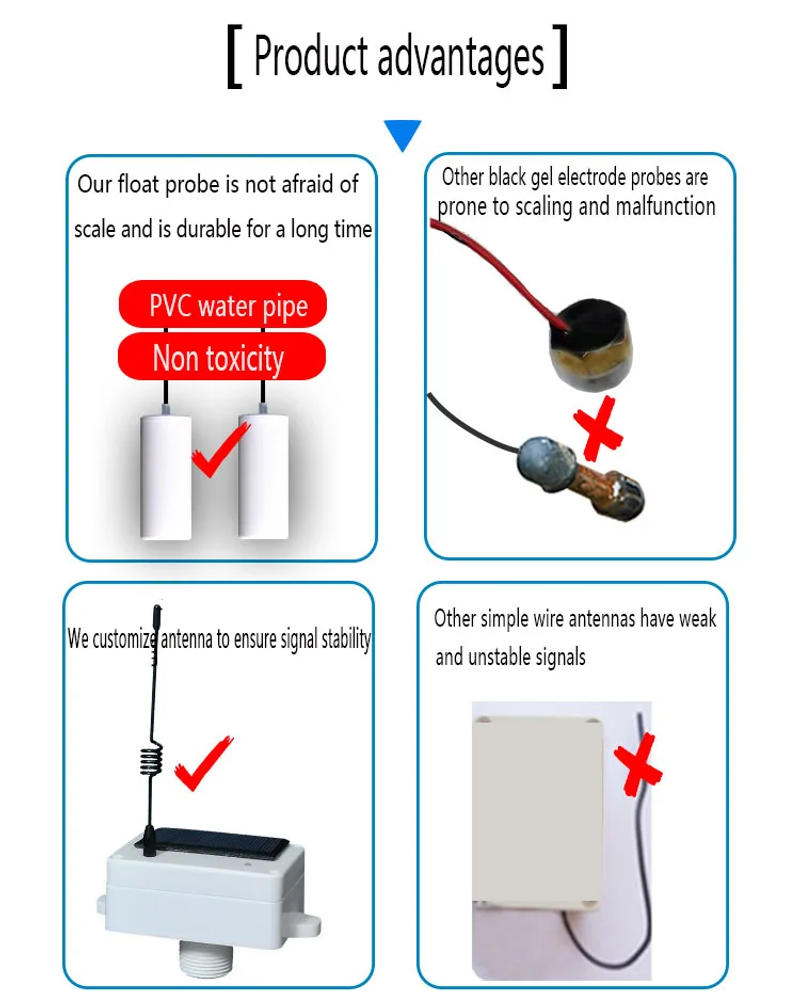 [ Product advantages ]

Our float probe is not afraid of scale and is durable for a long time

PVC water pipe

Non toxicity

Other black gel electrode probes are prone to scaling and malfunction

We customize antenna to ensure signal stability

Other simple wire antennas have weak and unstable signals