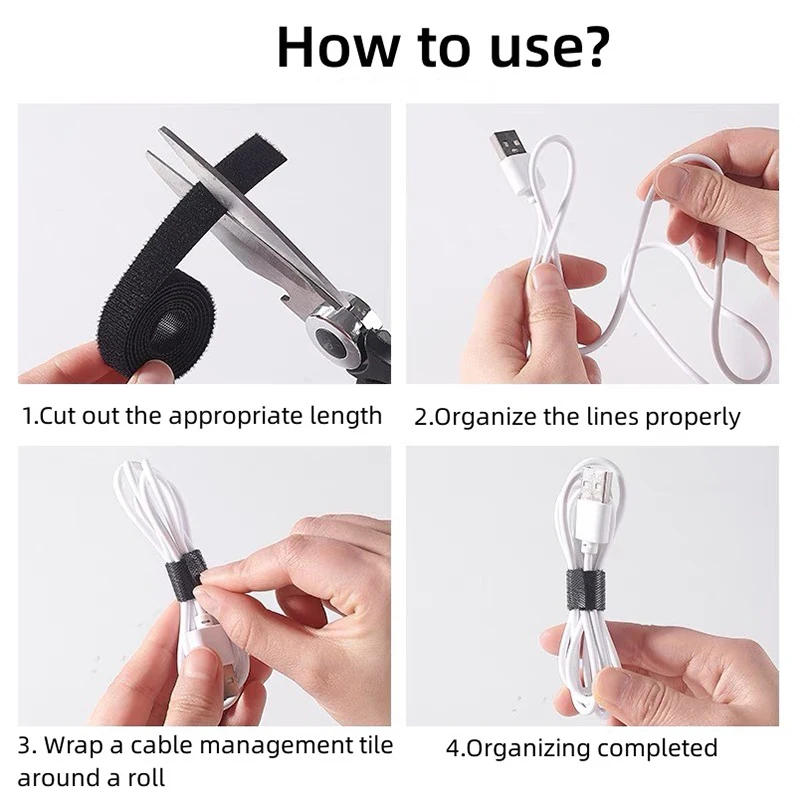 How to use?

1.Cut out the appropriate length

2.Organize the lines properly

3. Wrap a cable management tile around a roll

4.Organizing completed