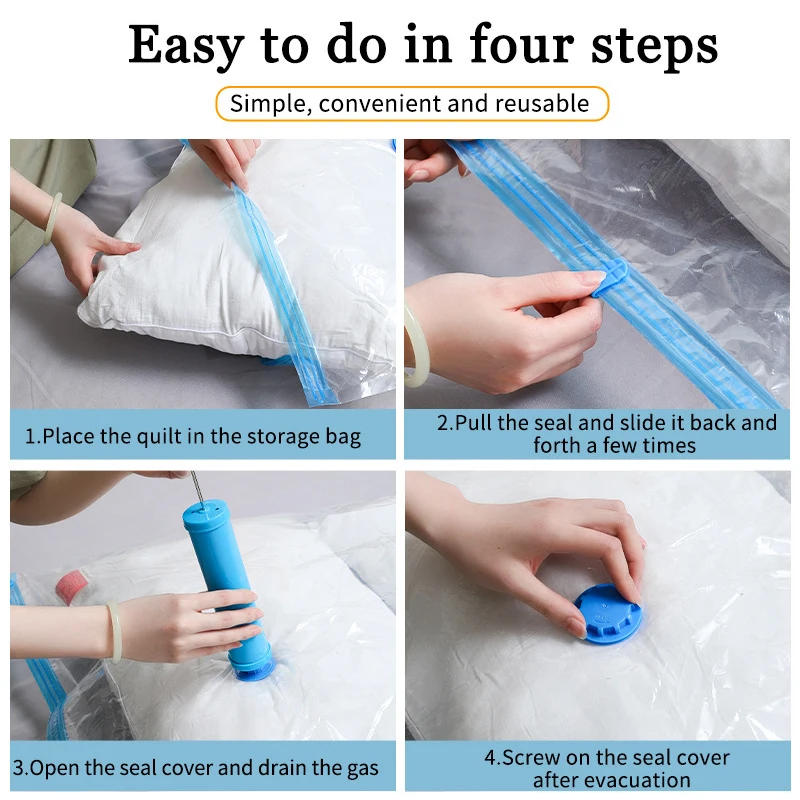 Easy to do in four steps

Simple, convenient and reusable

1.Place the quilt in the storage bag

2.Pull the seal and slide it back and forth a few times

3.Open the seal cover and drain the gas

4.Screw on the seal cover after evacuation