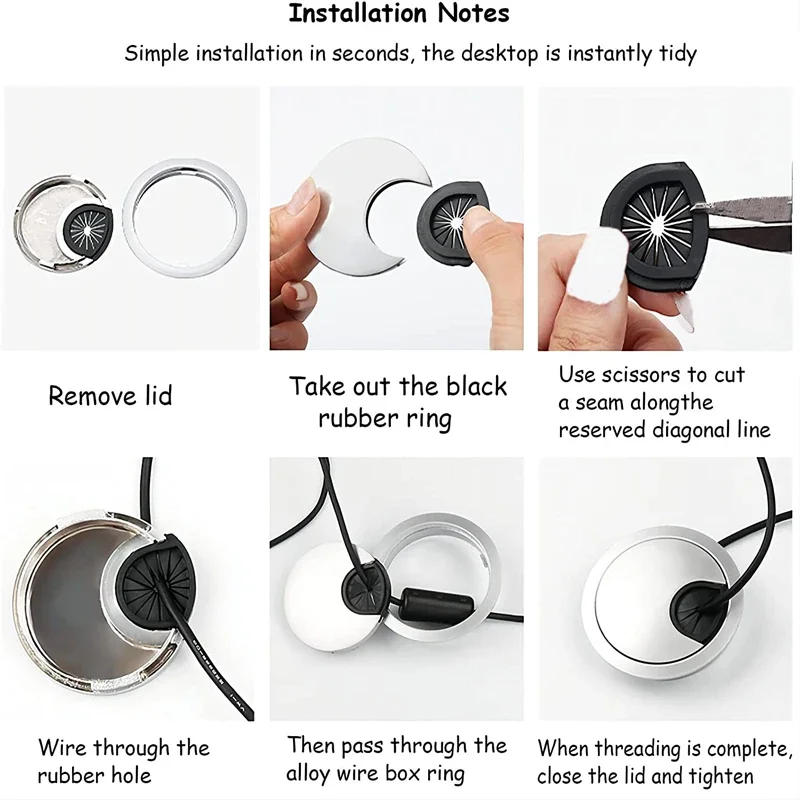 Installation Notes

Simple installation in seconds, the desktop is instantly tidy

Remove lid

Take out the black rubber ring

Use scissors to cut a seam alongthe reserved diagonal line

Wire through the rubber hole

Then pass through the alloy wire box ring

When threading is complete, close the lid and tighten