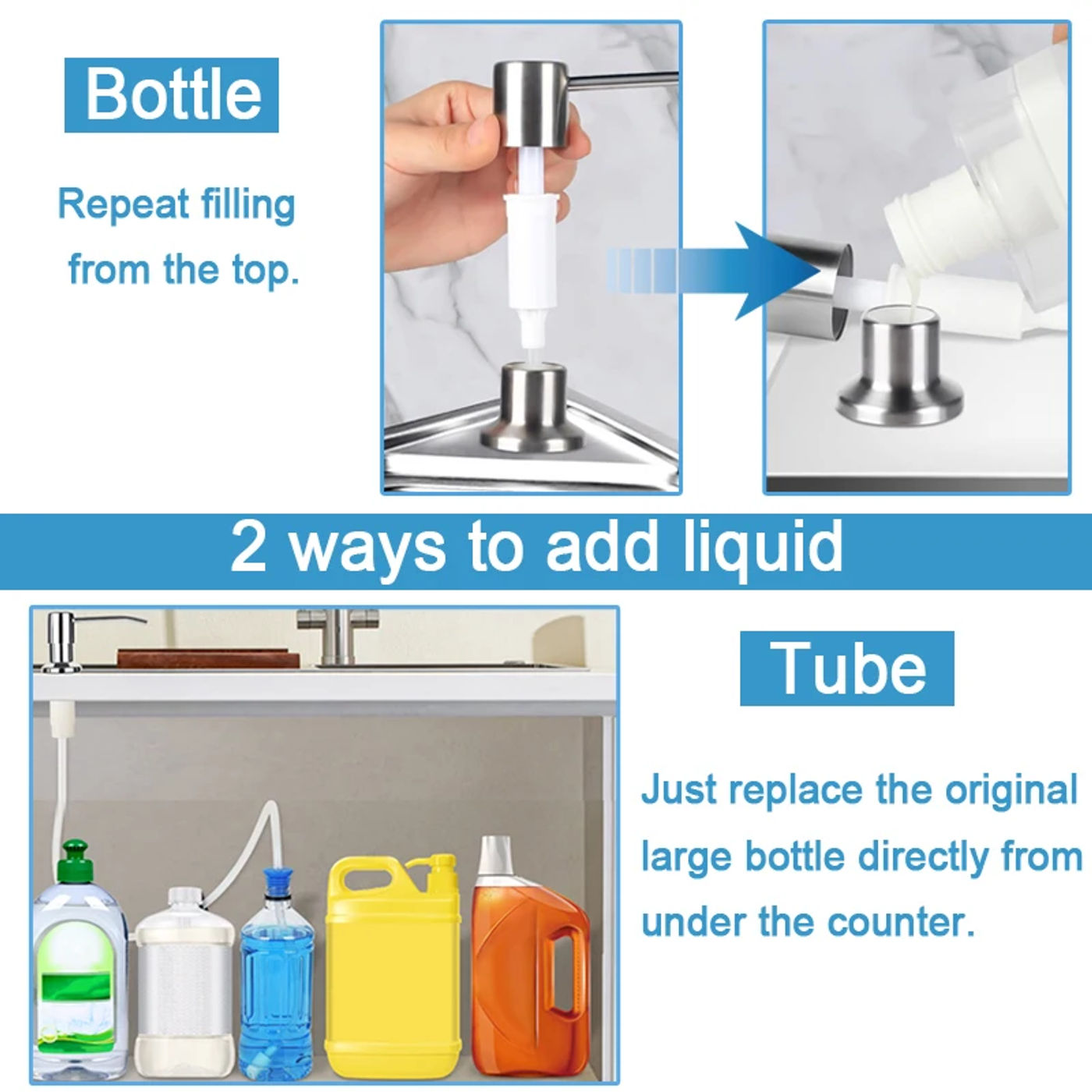 Bottle

Repeat filling from the top.

2 ways to add liquid

Tube

Just replace the original large bottle directly from under the counter.