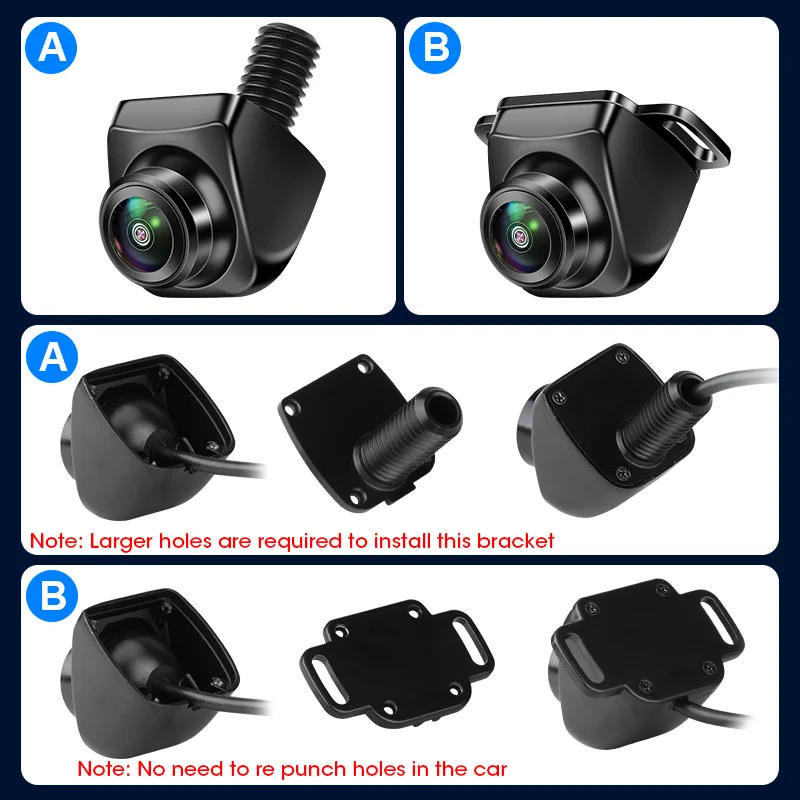 A

B

A

Note: Larger holes are required to install this bracket

B

Note: No need to re punch holes in the car