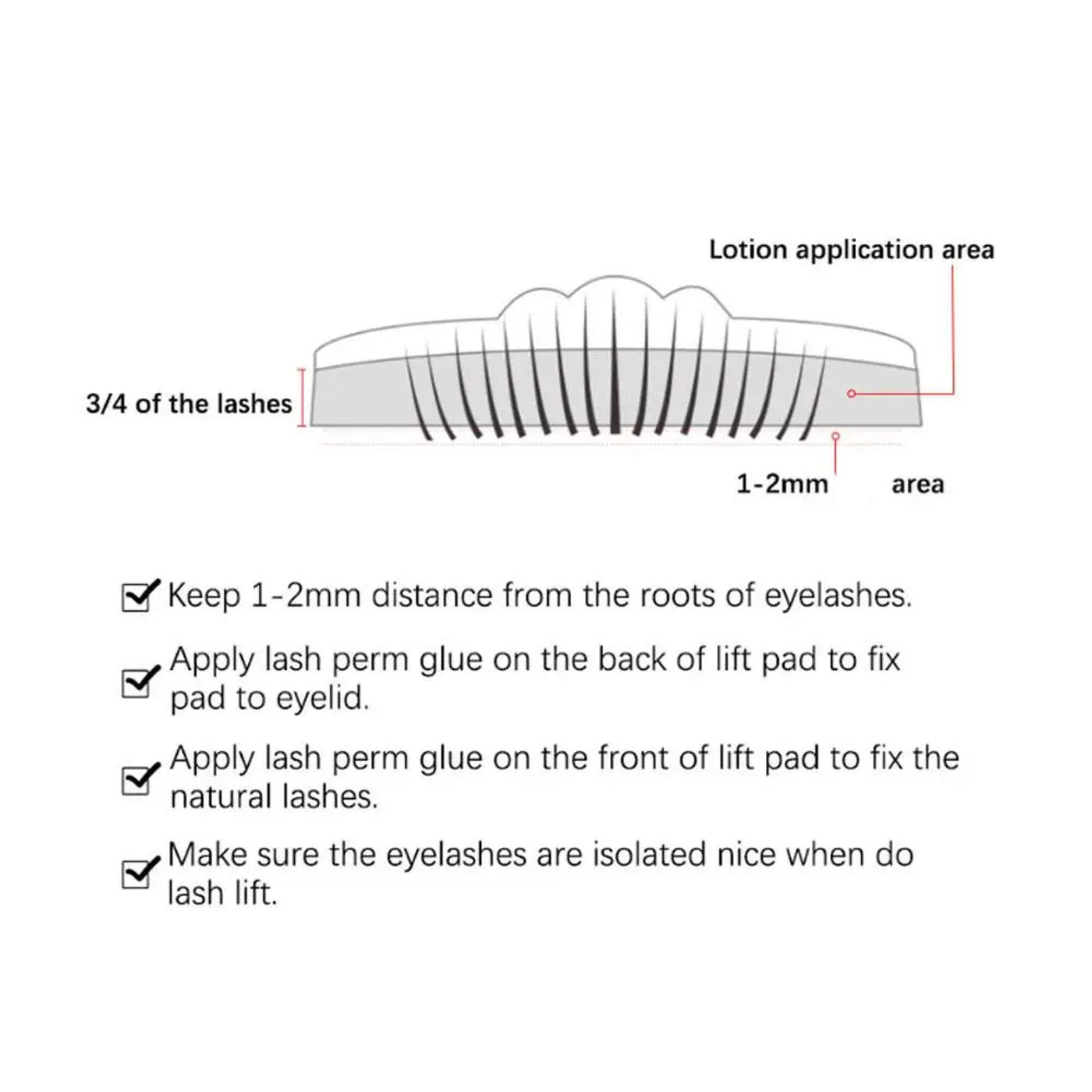 Lotion application area

3/4 of the lashes

1-2mm area

Keep 1-2mm distance from the roots of eyelashes.

Apply lash perm glue on the back of lift pad to fix pad to eyelid.

Apply lash perm glue on the front of lift pad to fix the natural lashes.

Make sure the eyelashes are isolated nice when do lash lift.