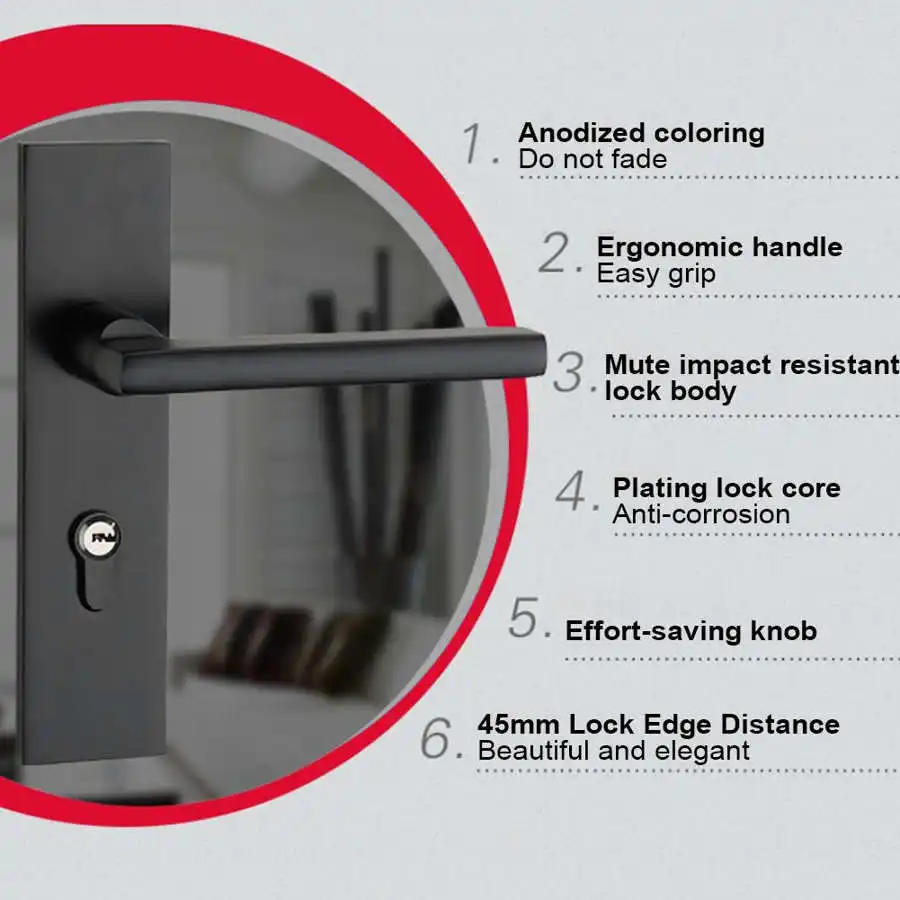 1. Anodized coloring
Do not fade

2. Ergonomic handle
Easy grip

3. Mute impact resistant lock body

4. Plating lock core
Anti-corrosion

5. Effort-saving knob

6. 45mm Lock Edge Distance
Beautiful and elegant