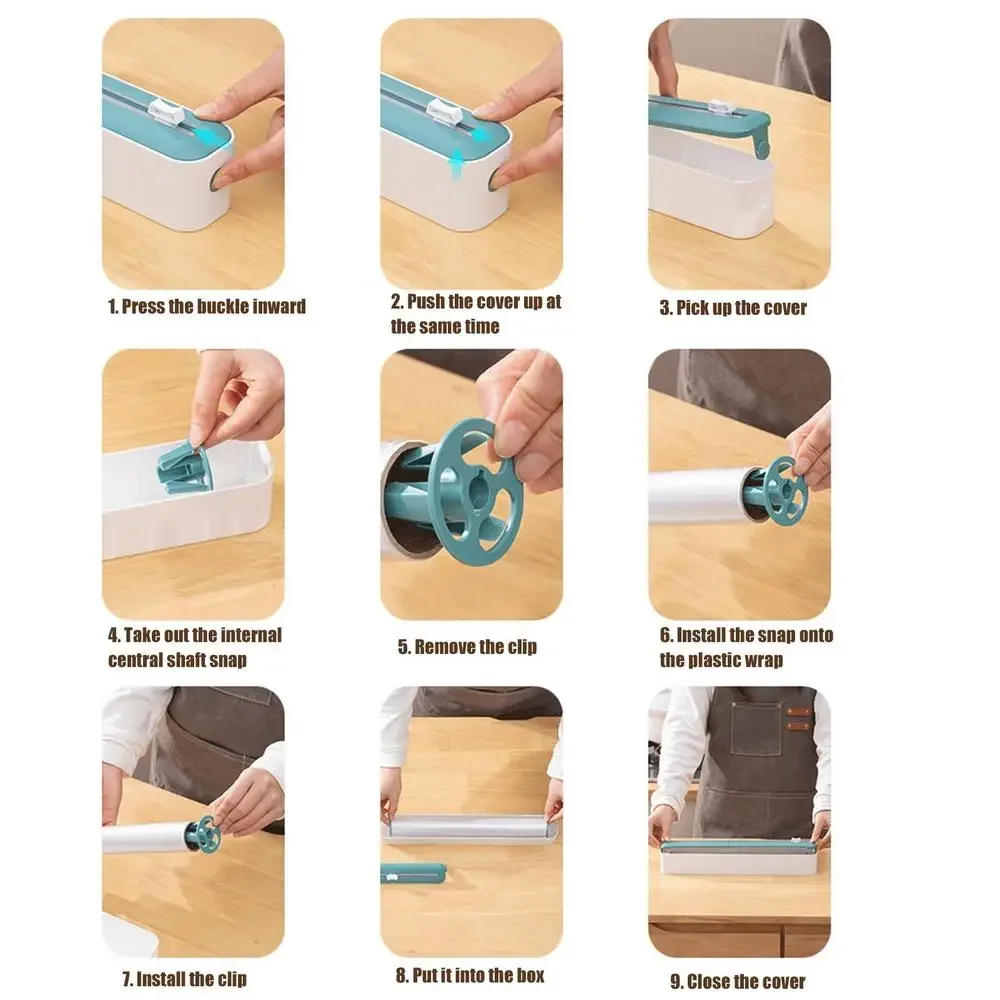 1. Press the buckle inward

2. Push the cover up at the same time

3. Pick up the cover

4. Take out the internal central shaft snap

5. Remove the clip

6. Install the snap onto the plastic wrap

7. Install the clip

8. Put it into the box

9. Close the cover