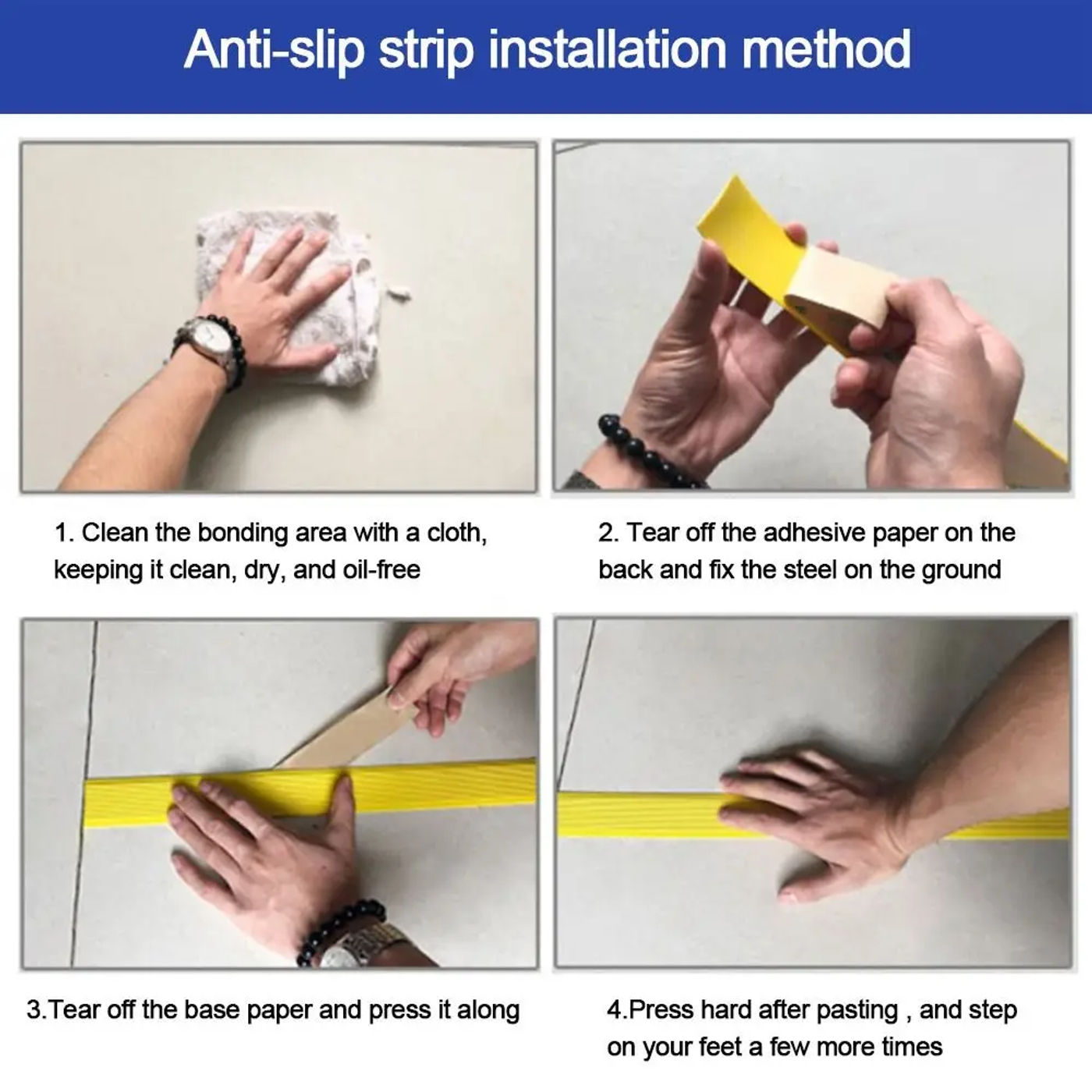 Anti-slip strip installation method

1. Clean the bonding area with a cloth, keeping it clean, dry, and oil-free

2. Tear off the adhesive paper on the back and fix the steel on the ground

3.Tear off the base paper and press it along

4.Press hard after pasting , and step on your feet a few more times