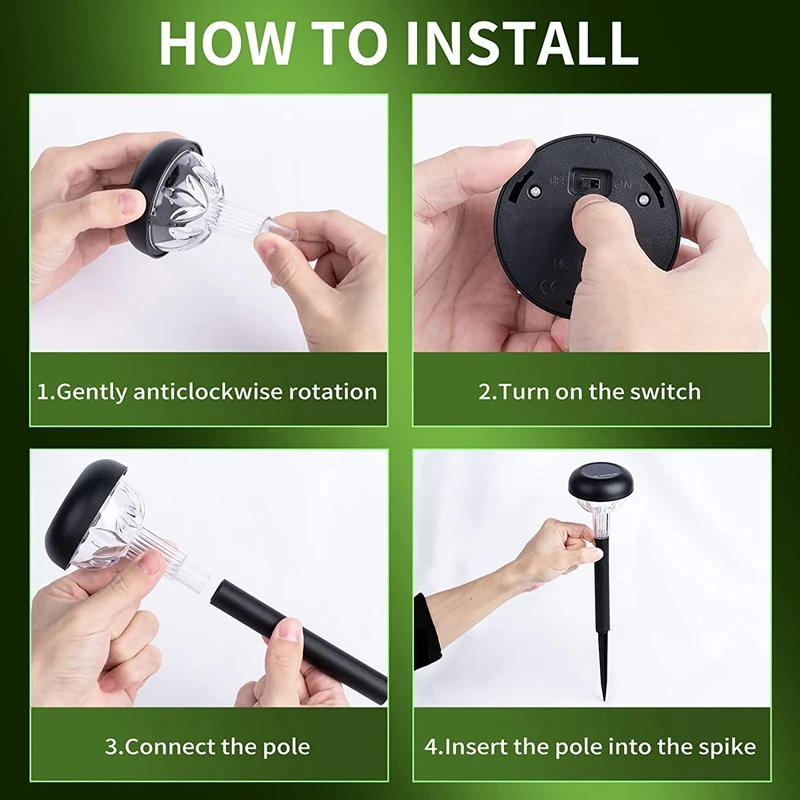 HOW TO INSTALL

1.Gently anticlockwise rotation

OFF ON

2.Turn on the switch

3.Connect the pole

4.Insert the pole into the spike