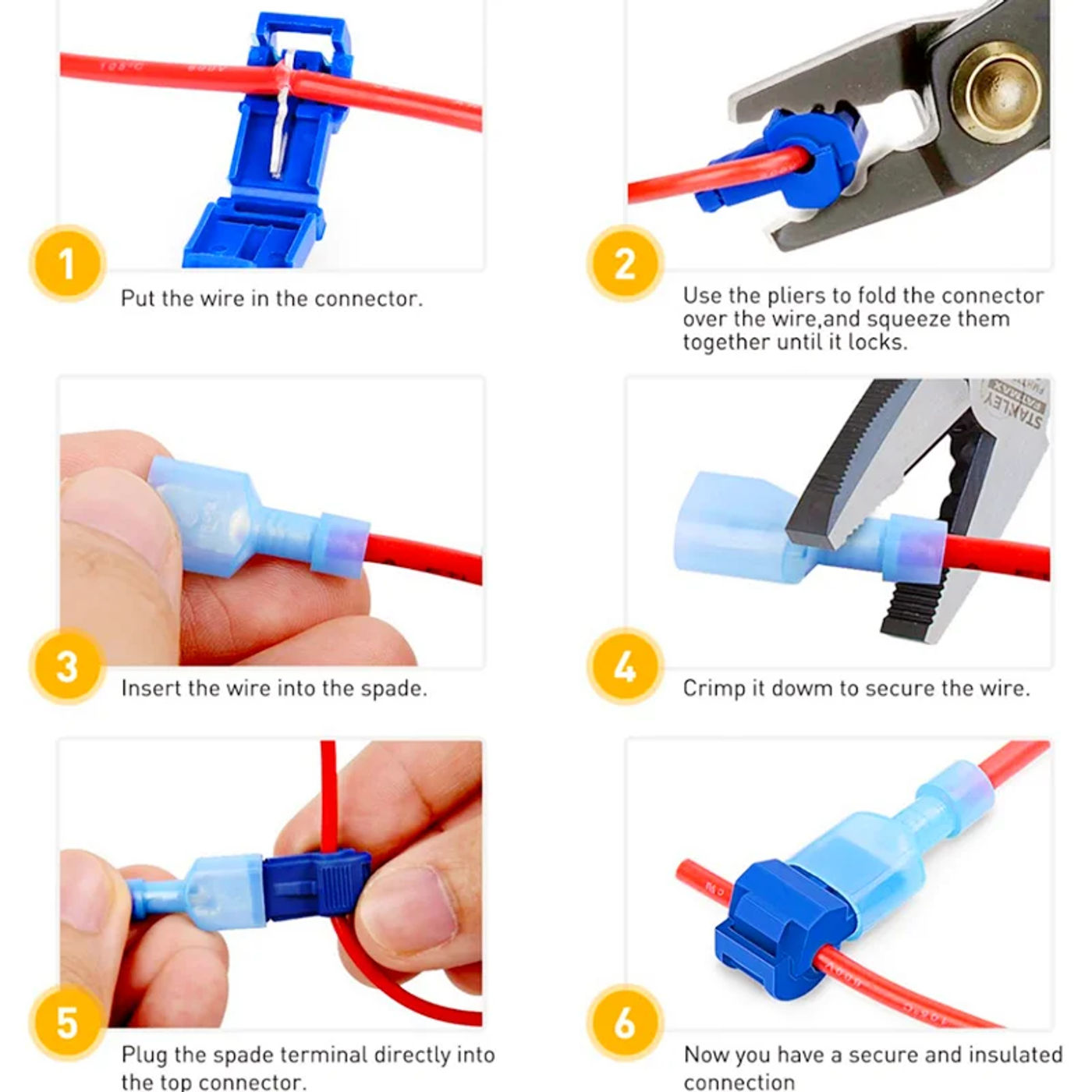 1
Put the wire in the connector.

2
Use the pliers to fold the connector over the wire,and squeeze them together until it locks.

STANLEY
FATMAX

3
Insert the wire into the spade.

4
Crimp it dowm to secure the wire.

5
Plug the spade terminal directly into the top connector.

6
Now you have a secure and insulated connection