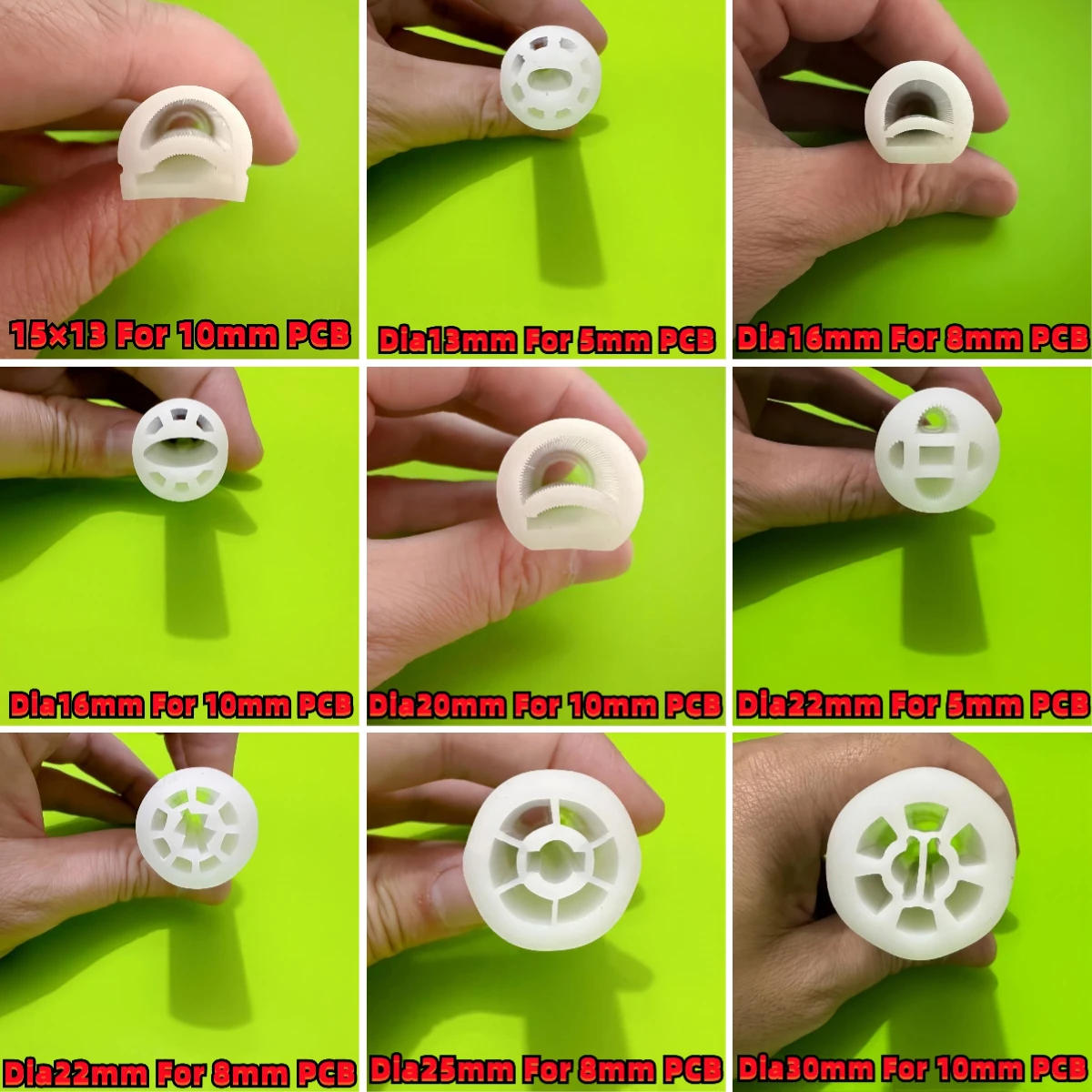 15×13 For 10mm PCB

Dia13mm For 5mm PCB

Dia16mm For 8mm PCB

Dia16mm For 10mm PCB

Dia20mm For 10mm PCB

Dia22mm For 5mm PCB

Dia22mm For 8mm PCB

Dia25mm For 8mm PCB

Dia30mm For 10mm PCB