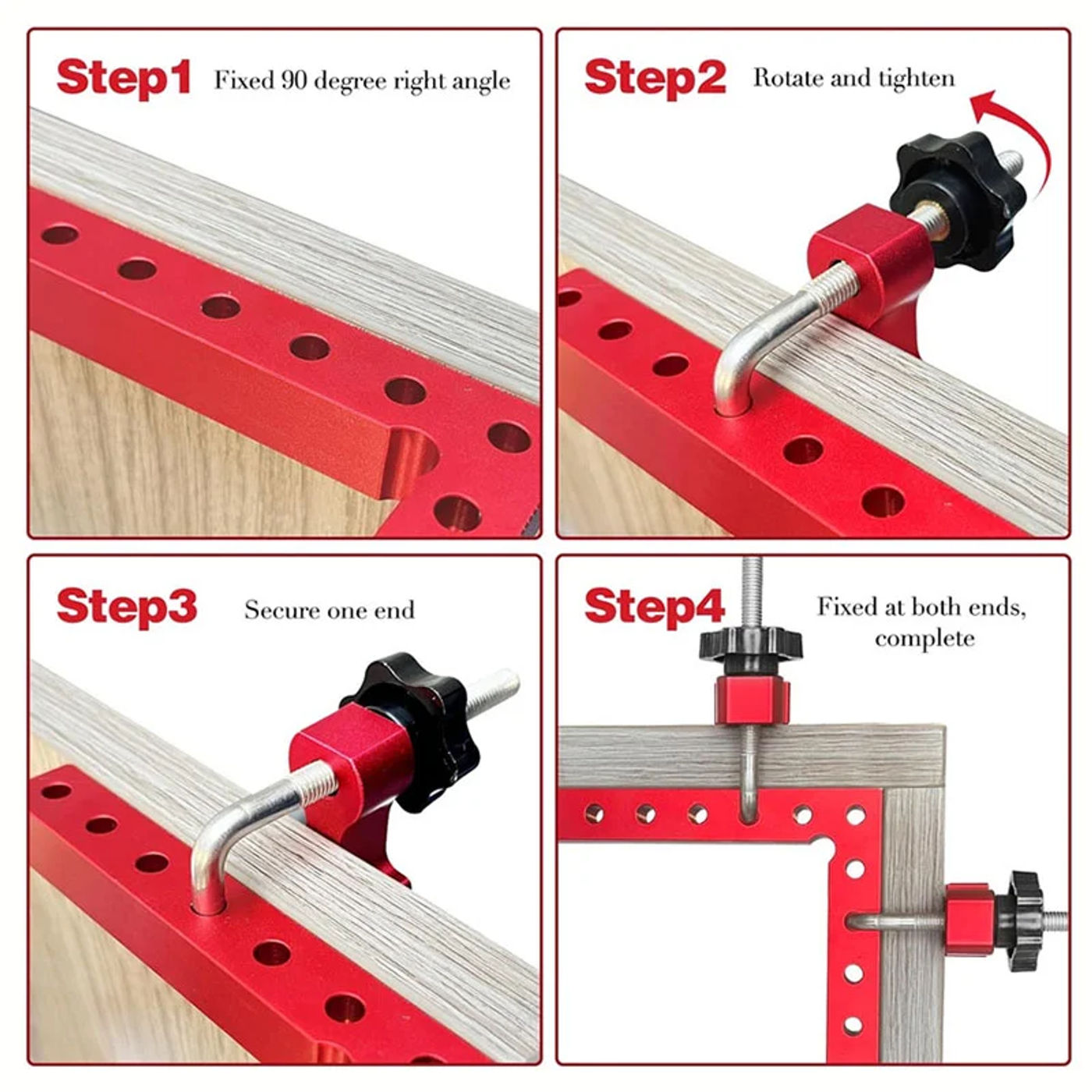 Step1 Fixed 90 degree right angle

Step2 Rotate and tighten

Step3 Secure one end

Step4 Fixed at both ends, complete