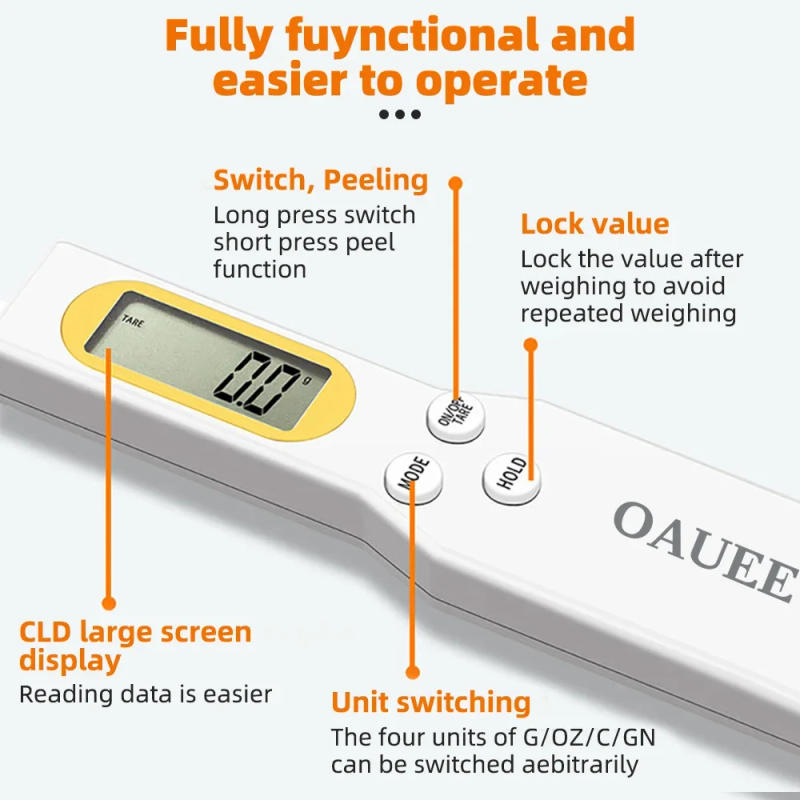 Fully fuynctional and easier to operate

Switch, Peeling
Long press switch short press peel function

Lock value
Lock the value after weighing to avoid repeated weighing

TARE
0.0 g

ON/OFF TARE

MODE

HOLD

OAUEE

CLD large screen display
Reading data is easier

Unit switching
The four units of G/OZ/C/GN can be switched aebitrarily