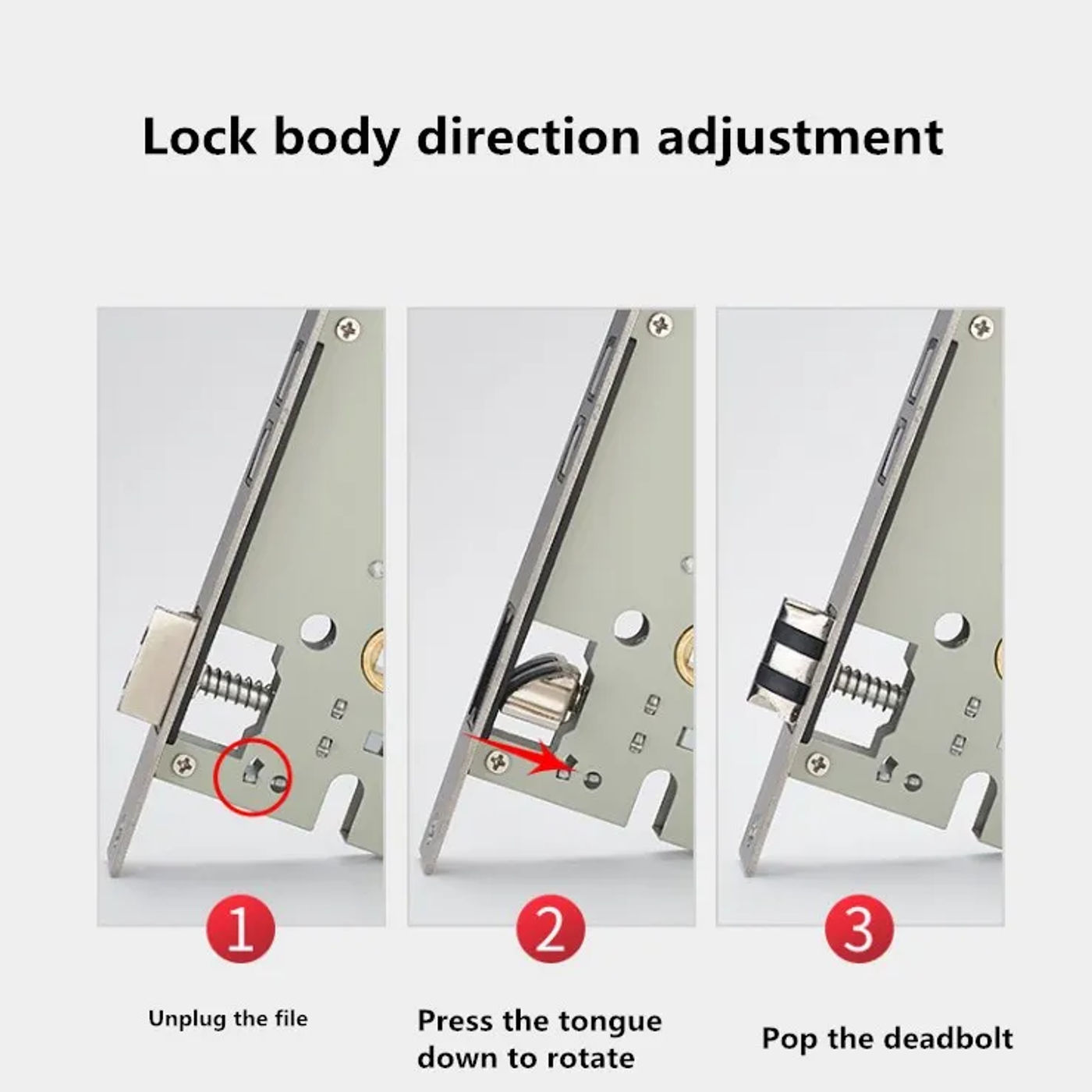 Lock body direction adjustment

1

Unplug the file

2

Press the tongue down to rotate

3

Pop the deadbolt