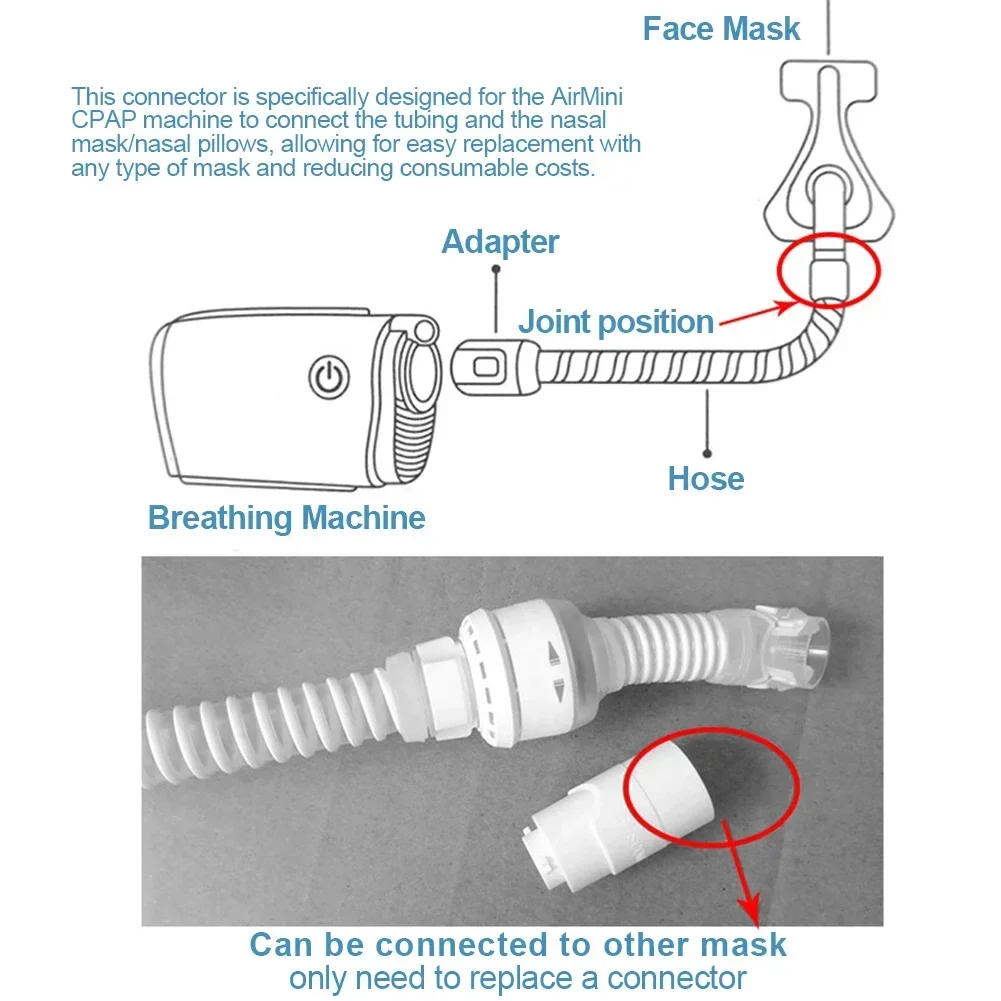 Face Mask

This connector is specifically designed for the AirMini CPAP machine to connect the tubing and the nasal mask/nasal pillows, allowing for easy replacement with any type of mask and reducing consumable costs.

Adapter

Joint position

Hose

Breathing Machine

Can be connected to other mask
only need to replace a connector