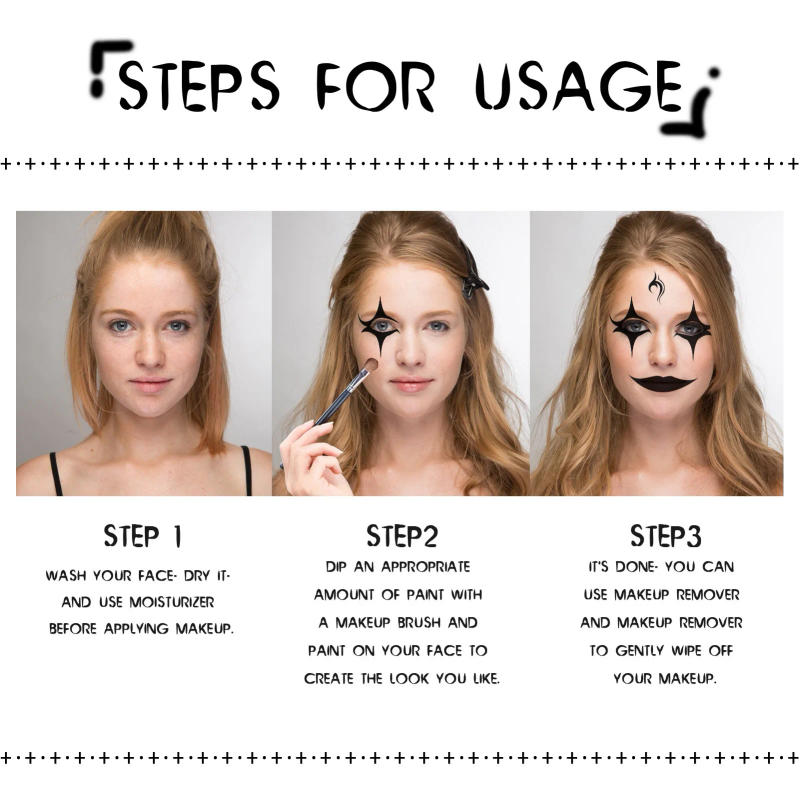 STEPS FOR USAGE

STEP 1

WASH YOUR FACE- DRY IT- AND USE MOISTURIZER BEFORE APPLYING MAKEUP.

STEP2

DIP AN APPROPRIATE AMOUNT OF PAINT WITH A MAKEUP BRUSH AND PAINT ON YOUR FACE TO CREATE THE LOOK YOU LIKE.

STEP3

IT'S DONE- YOU CAN USE MAKEUP REMOVER AND MAKEUP REMOVER TO GENTLY WIPE OFF YOUR MAKEUP.