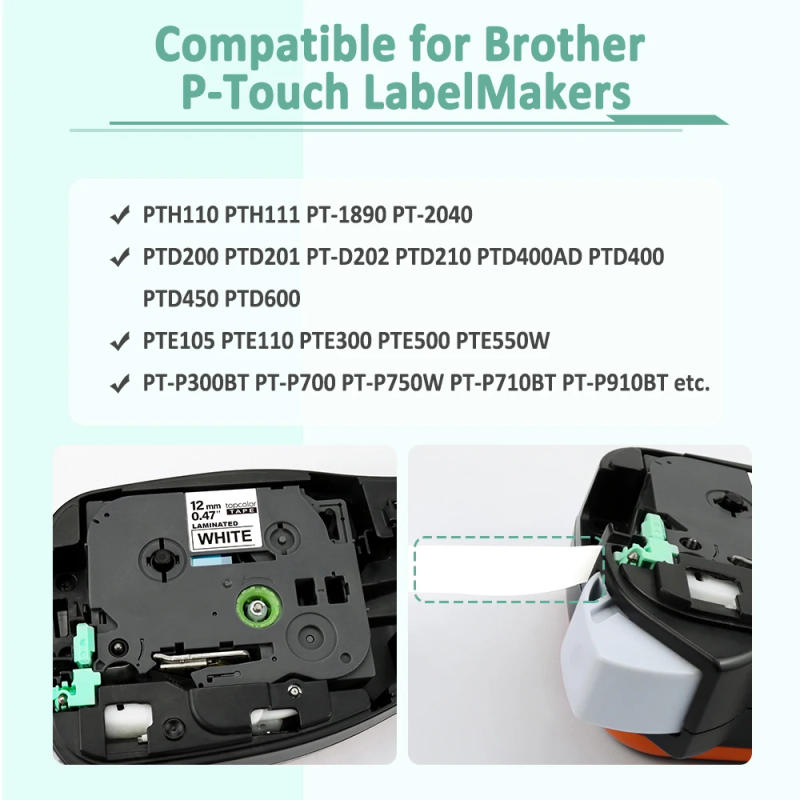 Compatible for Brother P-Touch LabelMakers

✔ PTH110 PTH111 PT-1890 PT-2040

✔ PTD200 PTD201 PT-D202 PTD210 PTD400AD PTD400 PTD450 PTD600

✔ PTE105 PTE110 PTE300 PTE500 PTE550W

✔ PT-P300BT PT-P700 PT-P750W PT-P710BT PT-P910BT etc.

12 mm 0.47" topcolor TAPE
LAMINATED
WHITE