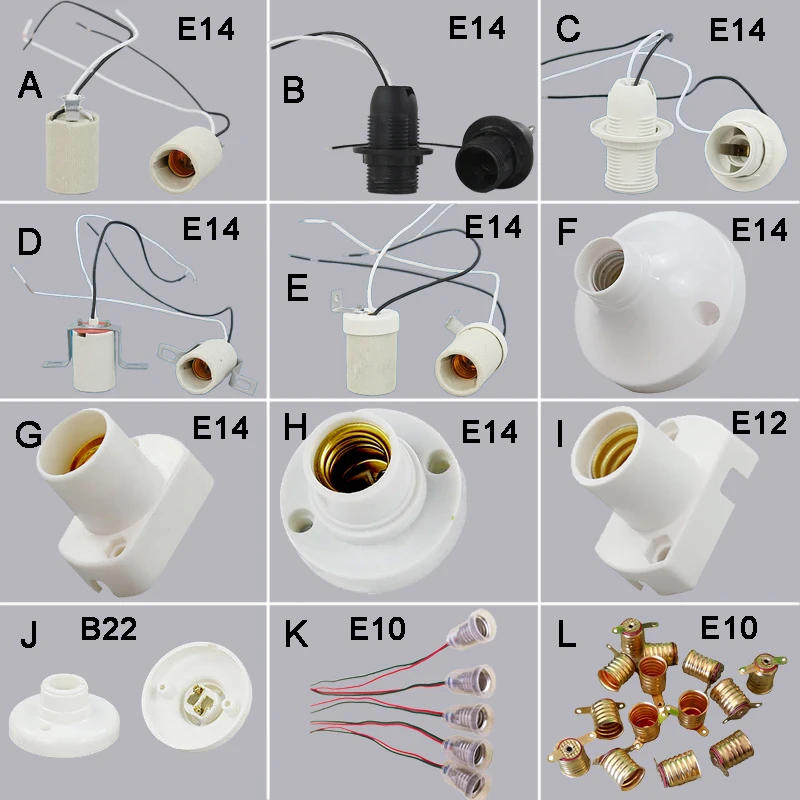 A E14

B E14

C E14

D E14

E E14

F E14

G E14

H E14

I E12

J B22

K E10

L E10