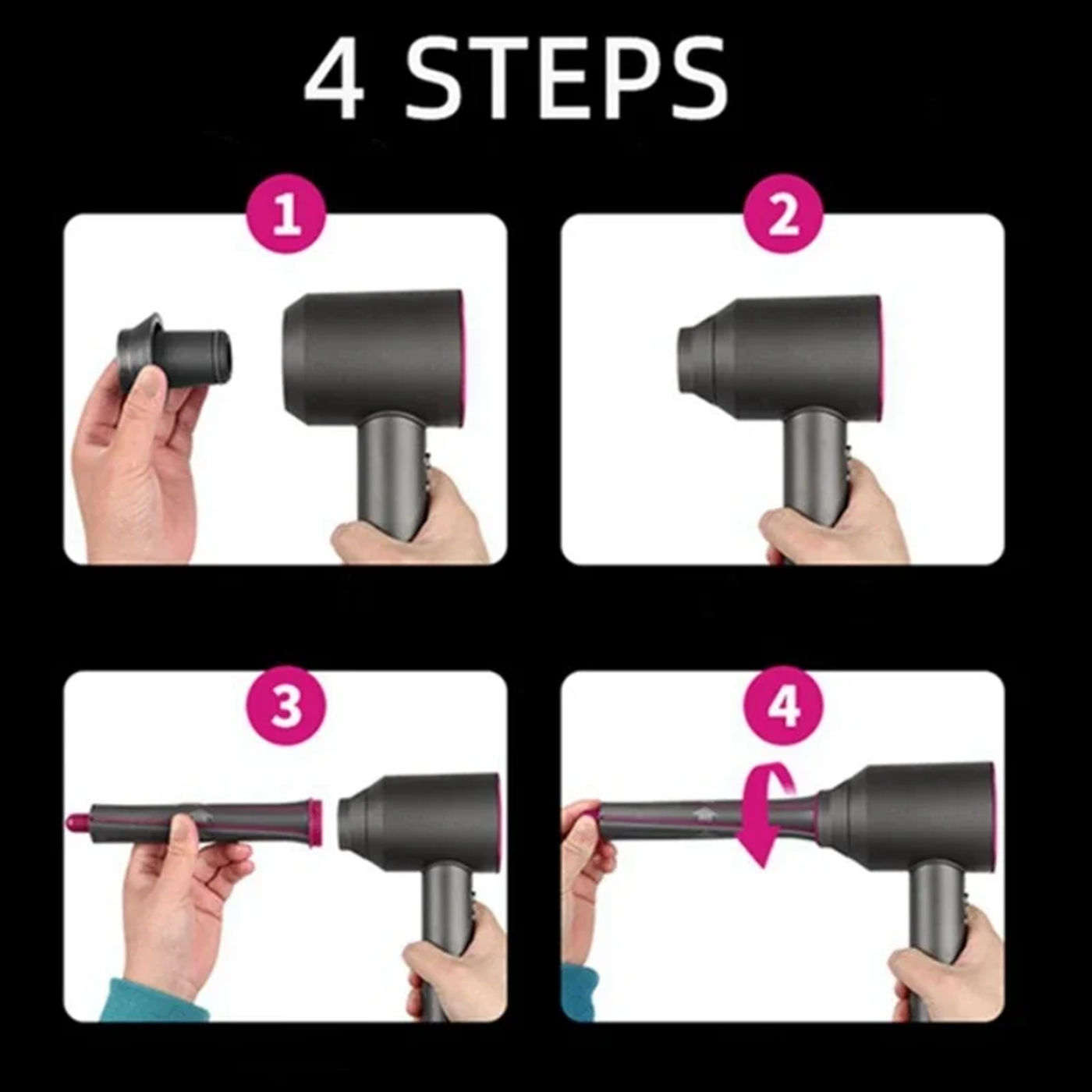 4 STEPS

1

2

3

4